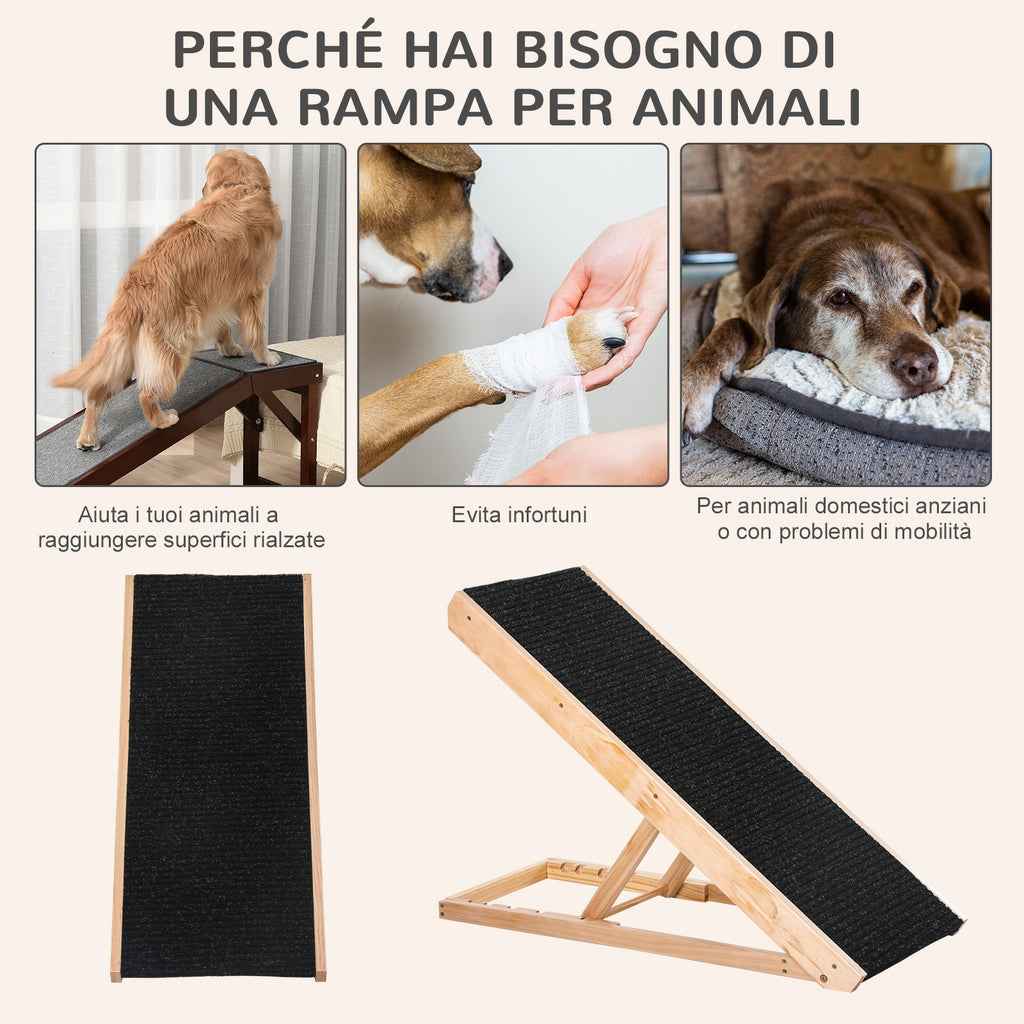 PERCHÉ HAI BISOGNO DI UNA RAMPA PER ANIMALI

Aiuta i tuoi animali a raggiungere superfici rialzate

Evita infortuni

Per animali domestici anziani o con problemi di mobilità