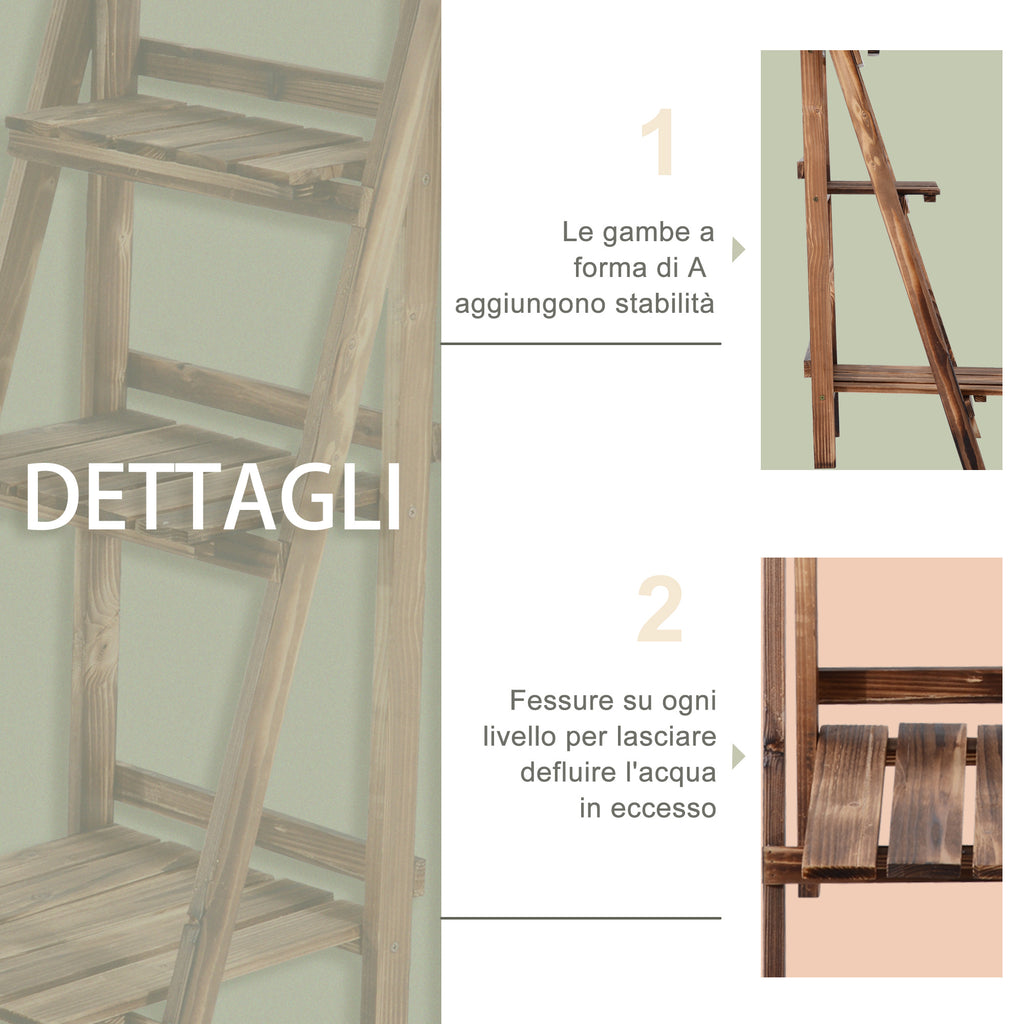 DETTAGLI

1

Le gambe a forma di A aggiungono stabilità

2

Fessure su ogni livello per lasciare defluire l'acqua in eccesso