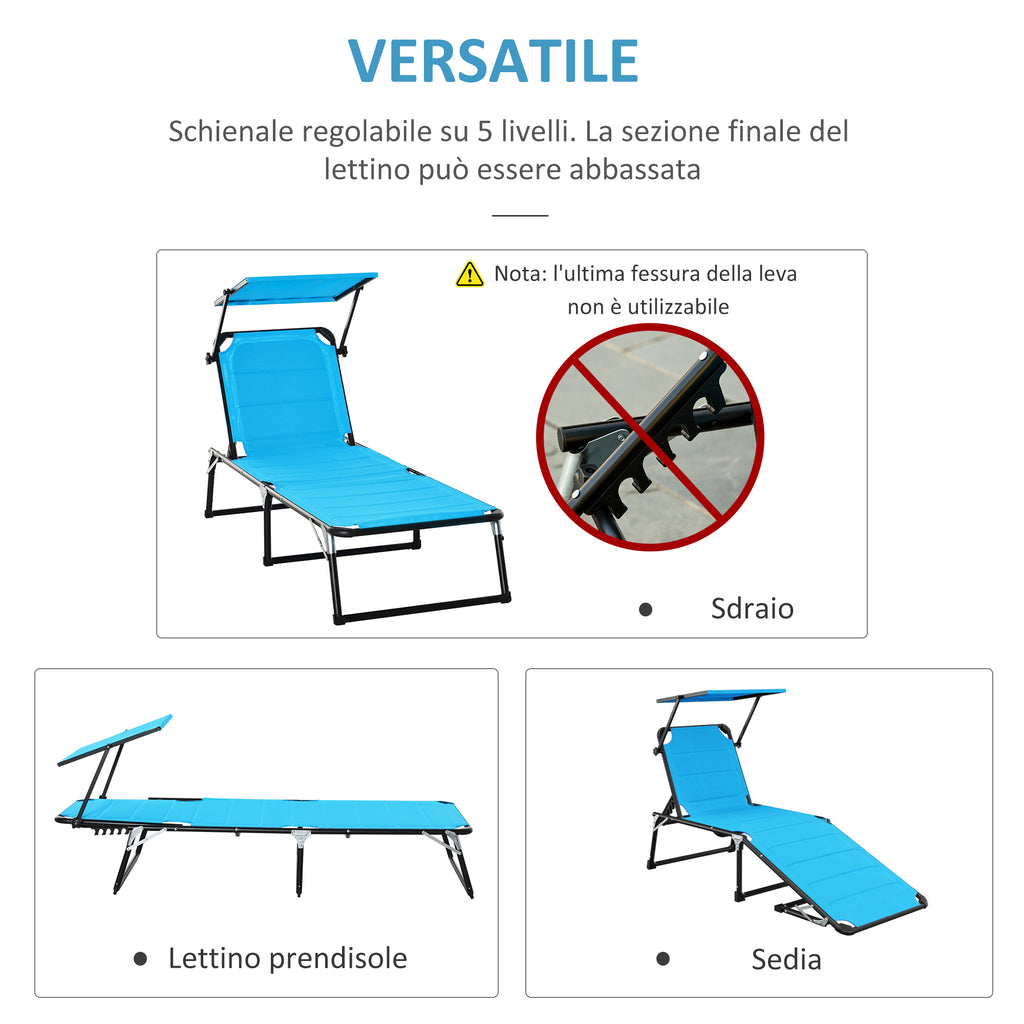 VERSATILE

Schienale regolabile su 5 livelli. La sezione finale del lettino può essere abbassata

Nota: l'ultima fessura della leva non è utilizzabile

• Sdraio

• Lettino prendisole

• Sedia