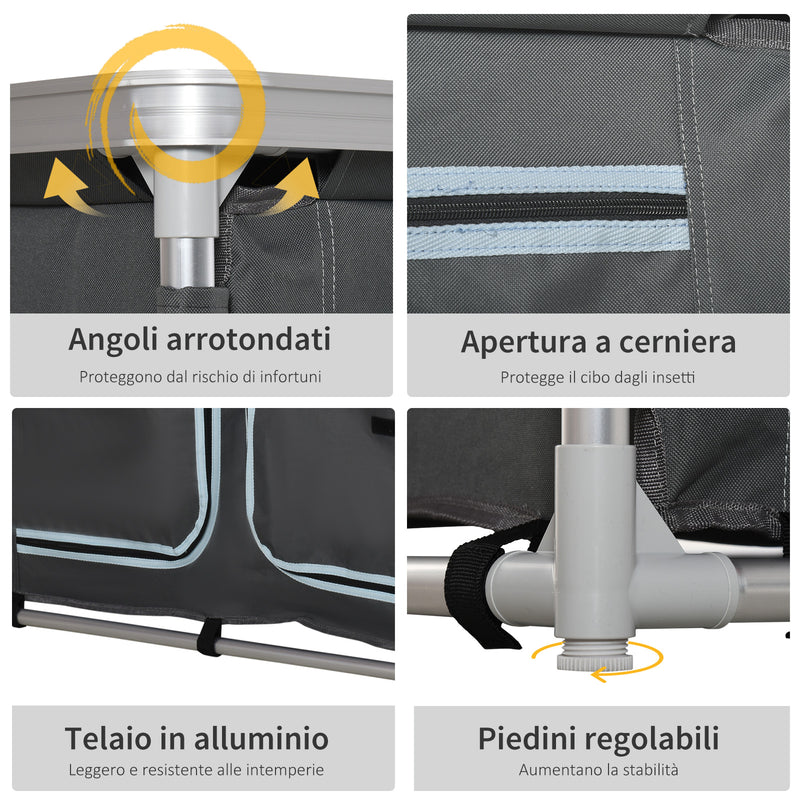 Angoli arrotondati
Proteggono dal rischio di infortuni

Apertura a cerniera
Protegge il cibo dagli insetti

Telaio in alluminio
Leggero e resistente alle intemperie

Piedini regolabili
Aumentano la stabilità