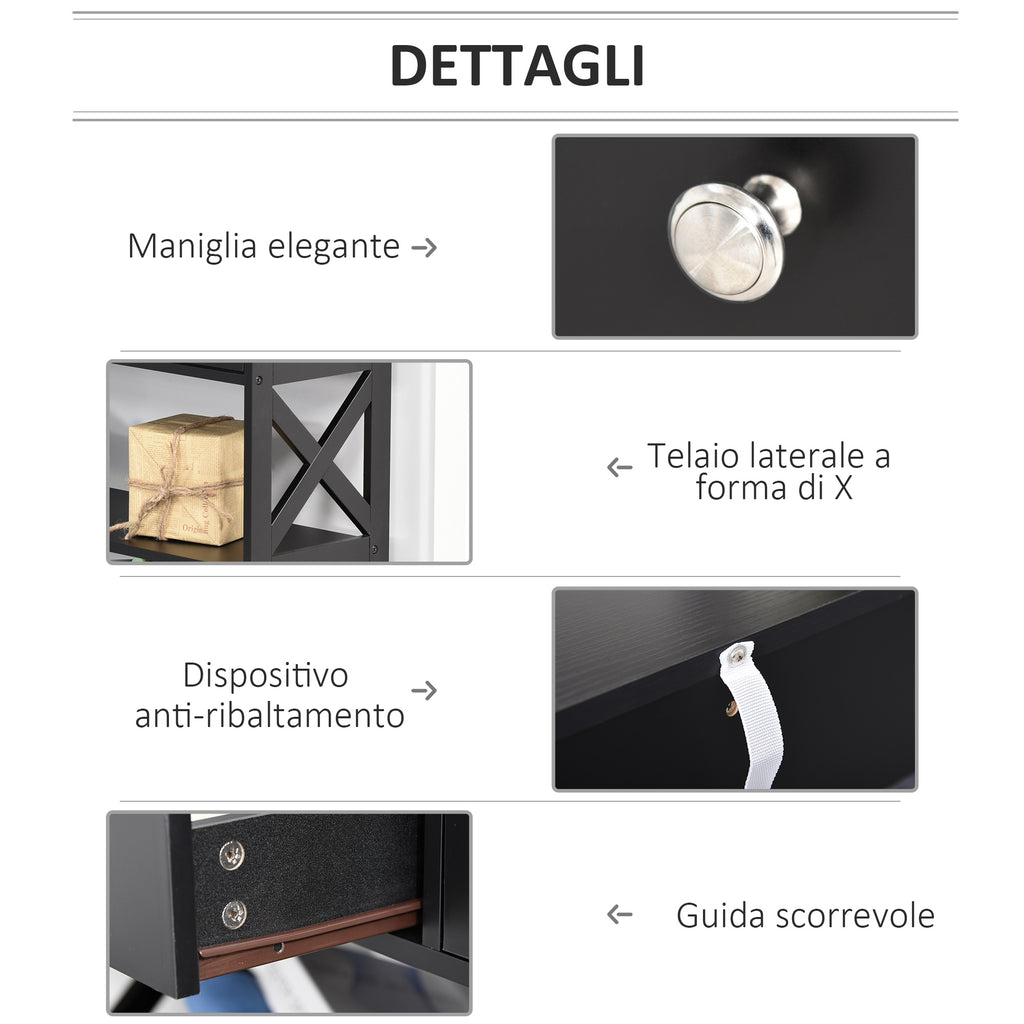 DETTAGLI

Maniglia elegante →

← Telaio laterale a forma di X

Dispositivo anti-ribaltamento →

← Guida scorrevole