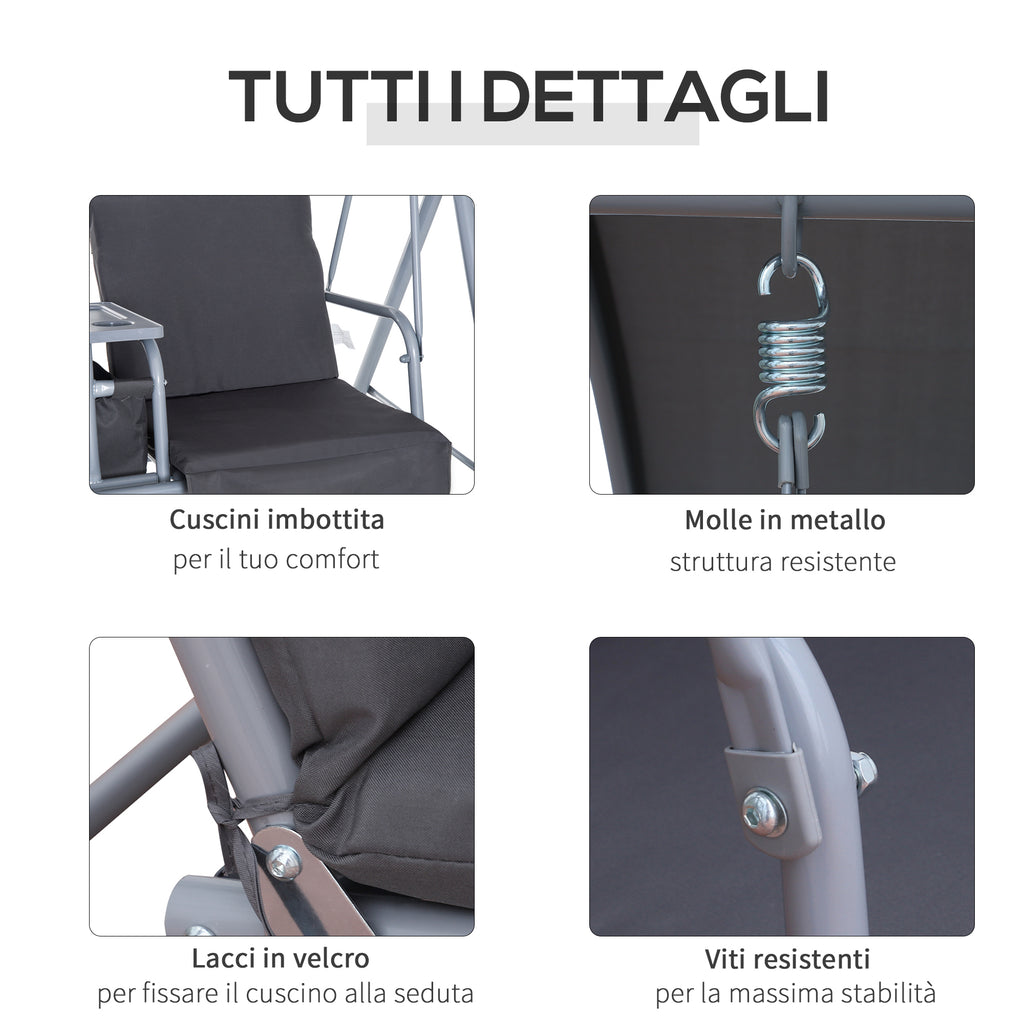 TUTTI I DETTAGLI

Cuscini imbottita
per il tuo comfort

Molle in metallo
struttura resistente

Lacci in velcro
per fissare il cuscino alla seduta

Viti resistenti
per la massima stabilità