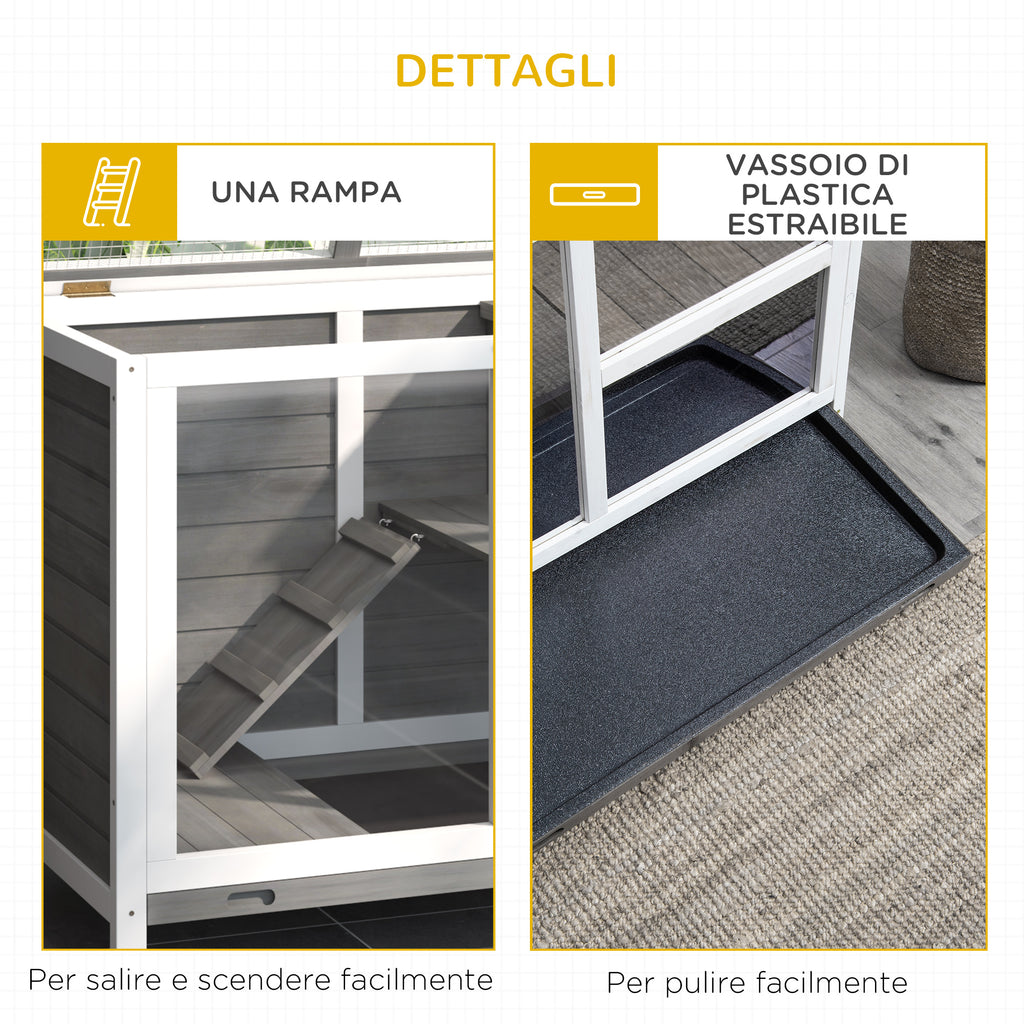 DETTAGLI

UNA RAMPA

Per salire e scendere facilmente

VASSOIO DI PLASTICA ESTRAIBILE

Per pulire facilmente