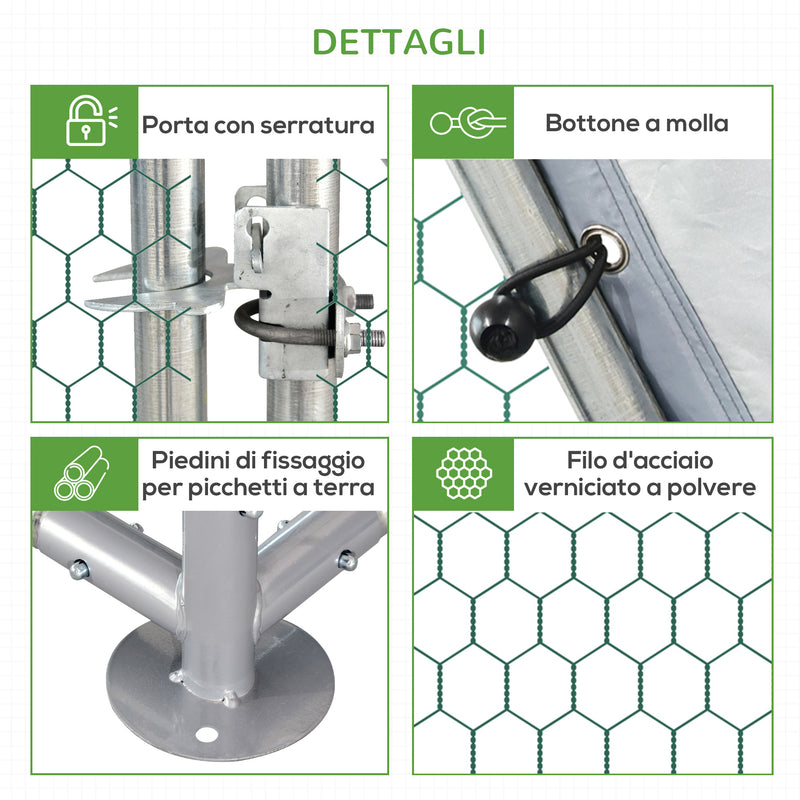 DETTAGLI

Porta con serratura

Bottone a molla

Piedini di fissaggio per picchetti a terra

Filo d'acciaio verniciato a polvere