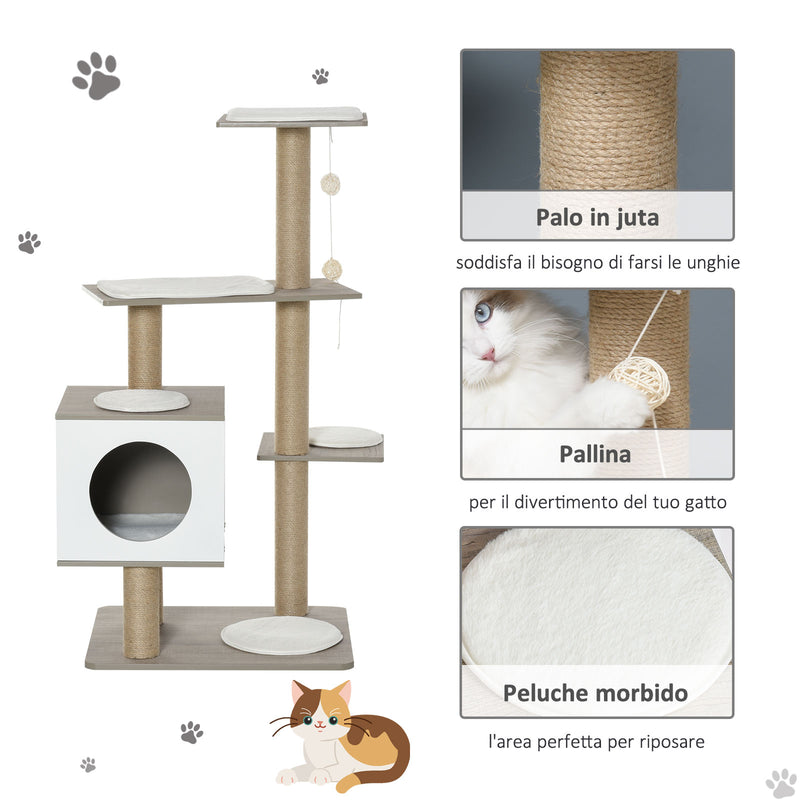 Palo in juta

soddisfa il bisogno di farsi le unghie

Pallina

per il divertimento del tuo gatto

Peluche morbido

l'area perfetta per riposare