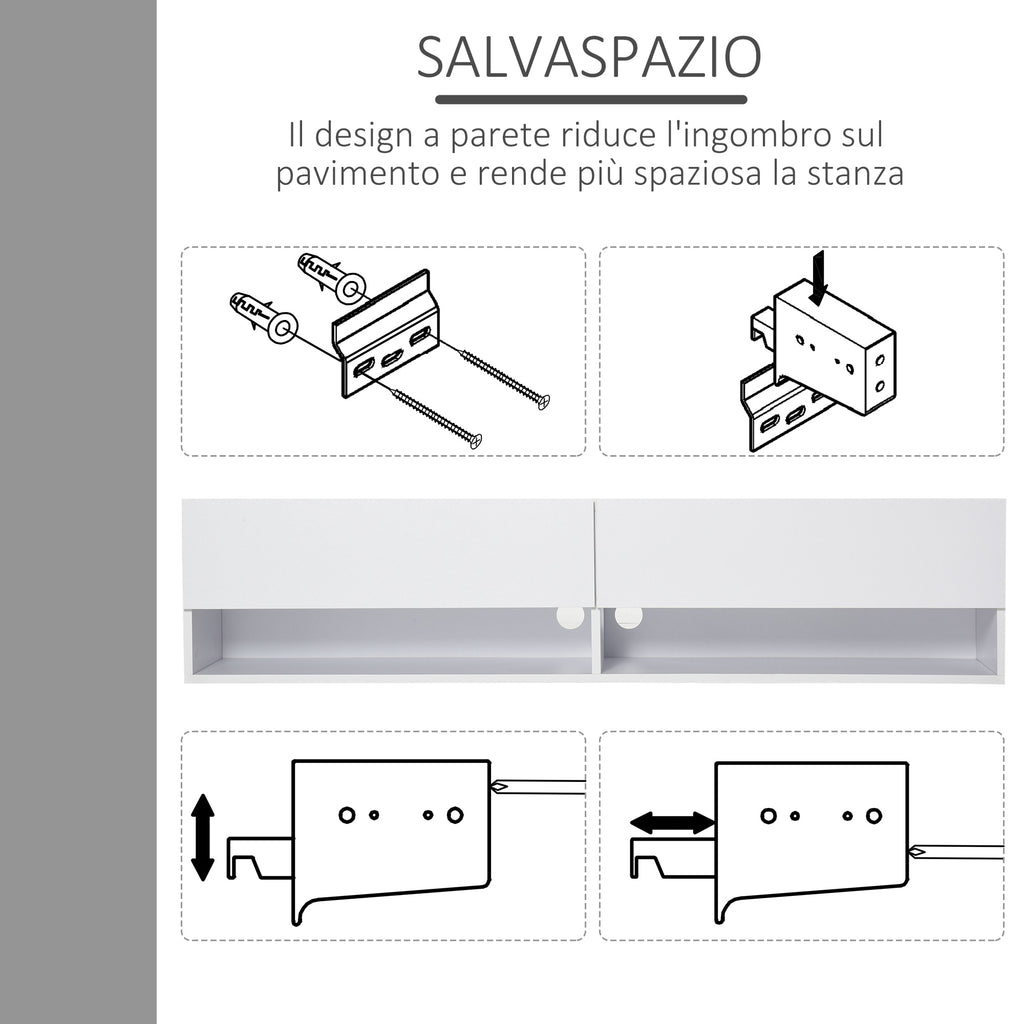 SALVASPAZIO

Il design a parete riduce l'ingombro sul pavimento e rende più spaziosa la stanza