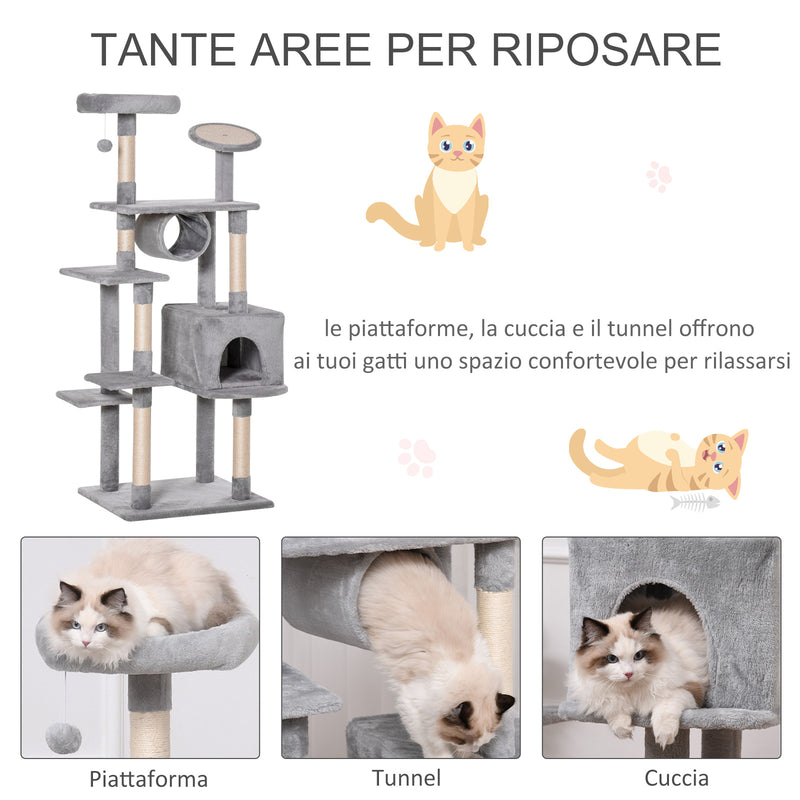 TANTE AREE PER RIPOSARE

le piattaforme, la cuccia e il tunnel offrono ai tuoi gatti uno spazio confortevole per rilassarsi

Piattaforma

Tunnel

Cuccia