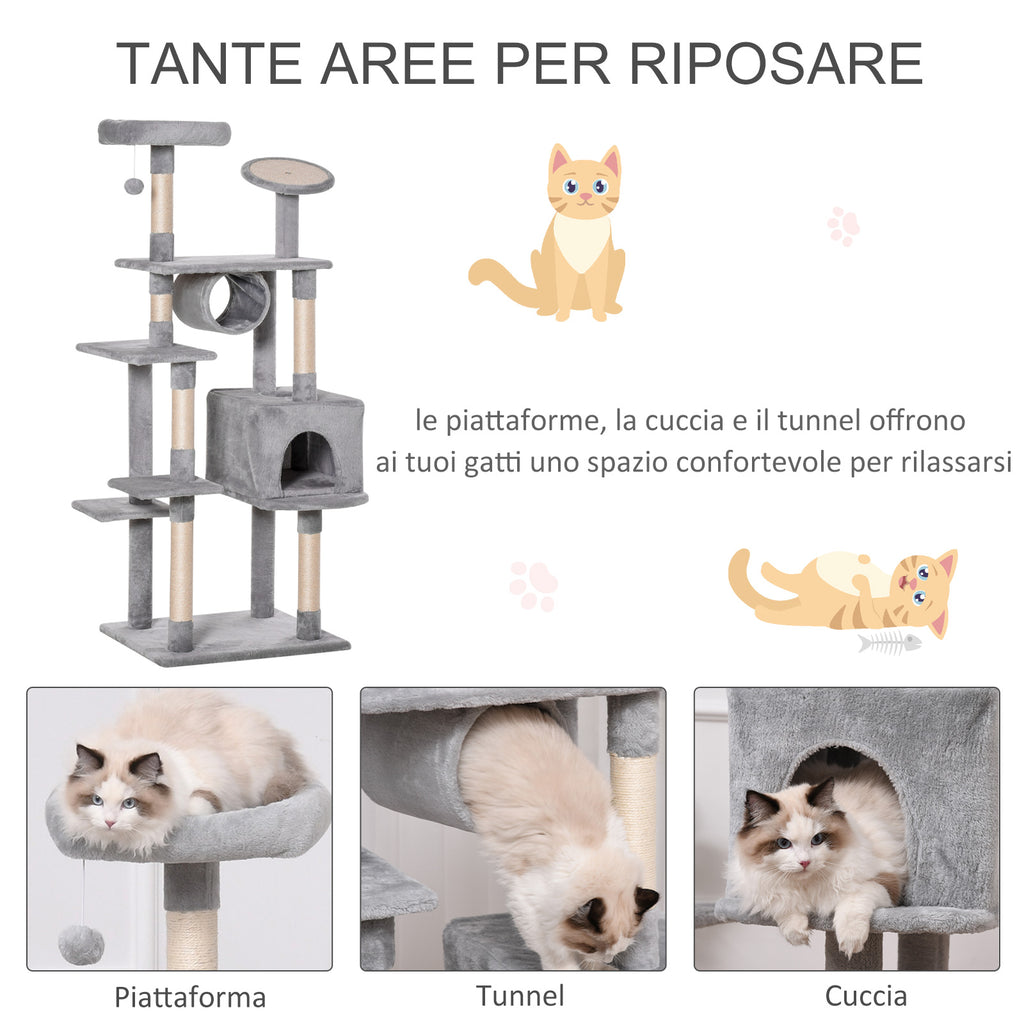 TANTE AREE PER RIPOSARE

le piattaforme, la cuccia e il tunnel offrono ai tuoi gatti uno spazio confortevole per rilassarsi

Piattaforma

Tunnel

Cuccia