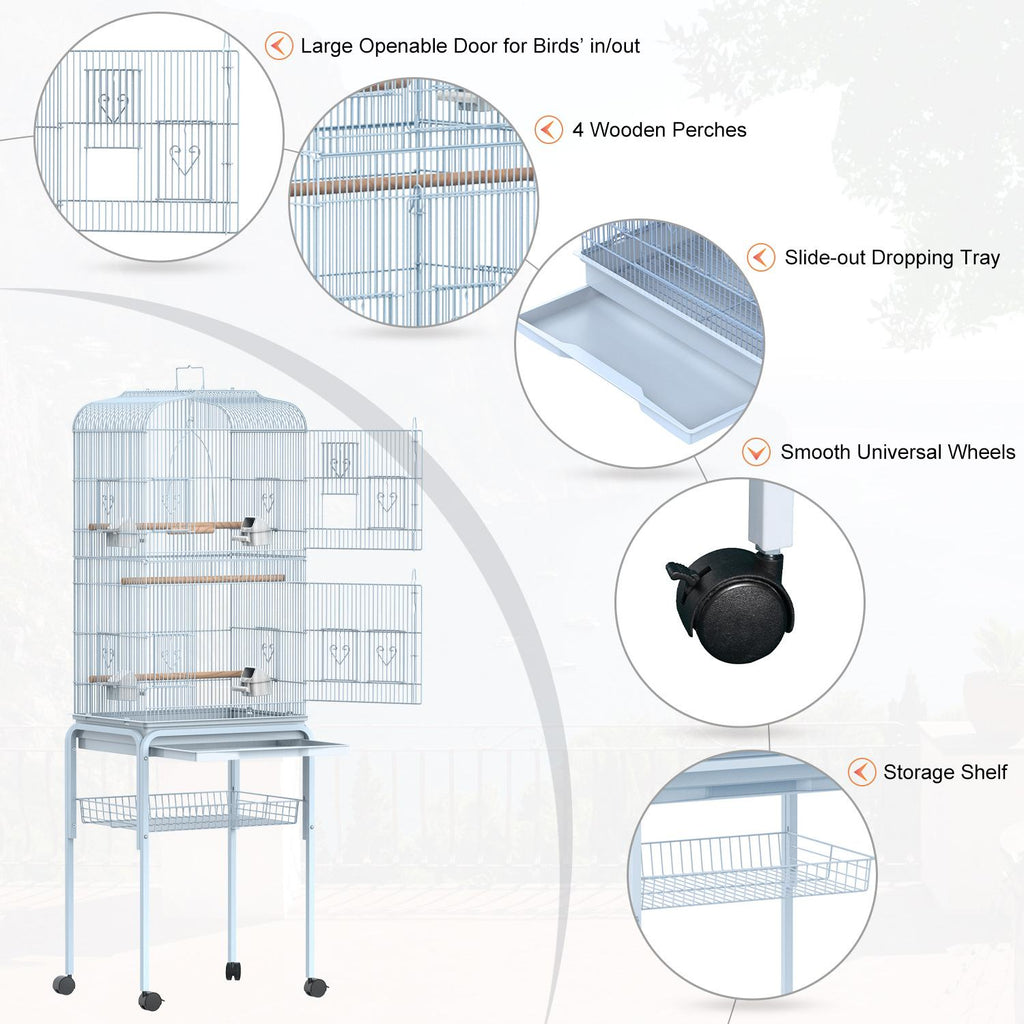 Large Openable Door for Birds' in/out

4 Wooden Perches

Slide-out Dropping Tray

Smooth Universal Wheels

Storage Shelf