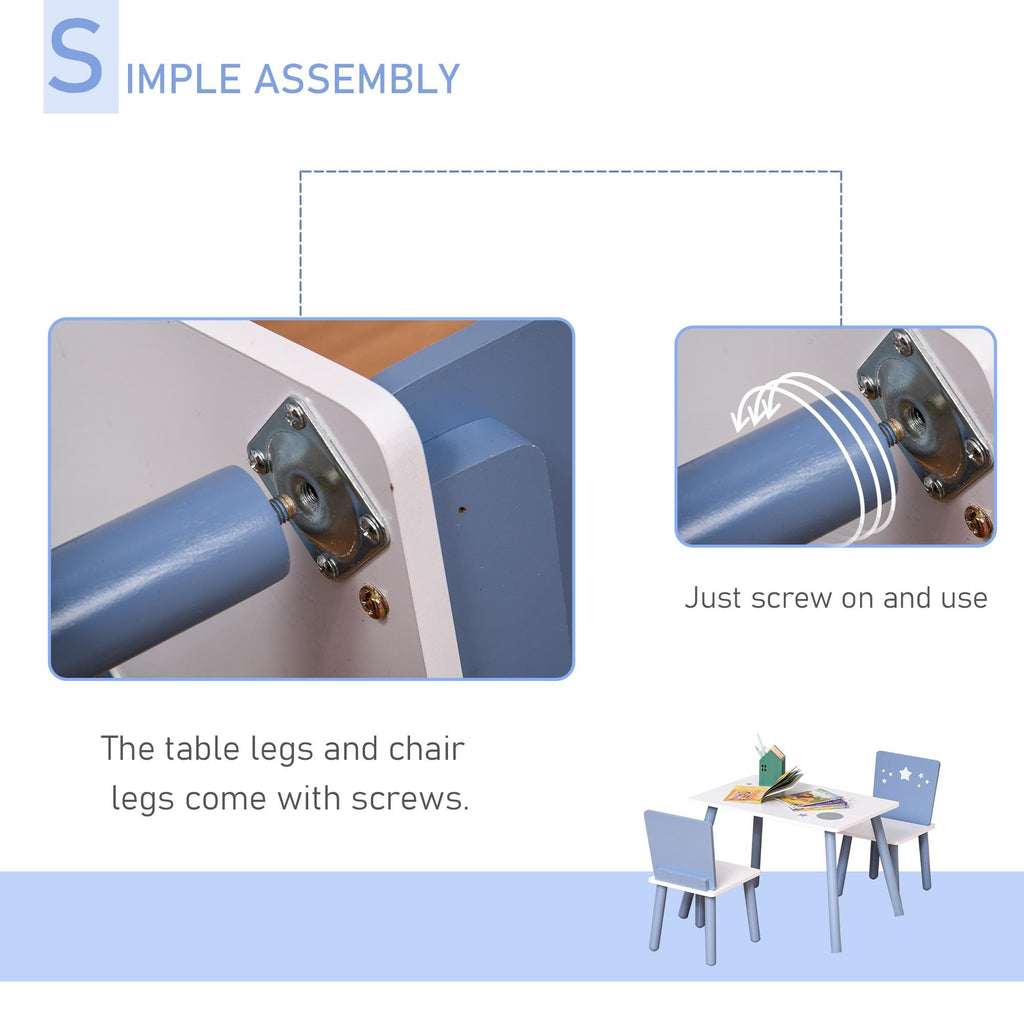 SIMPLE ASSEMBLY

Just screw on and use

The table legs and chair legs come with screws.