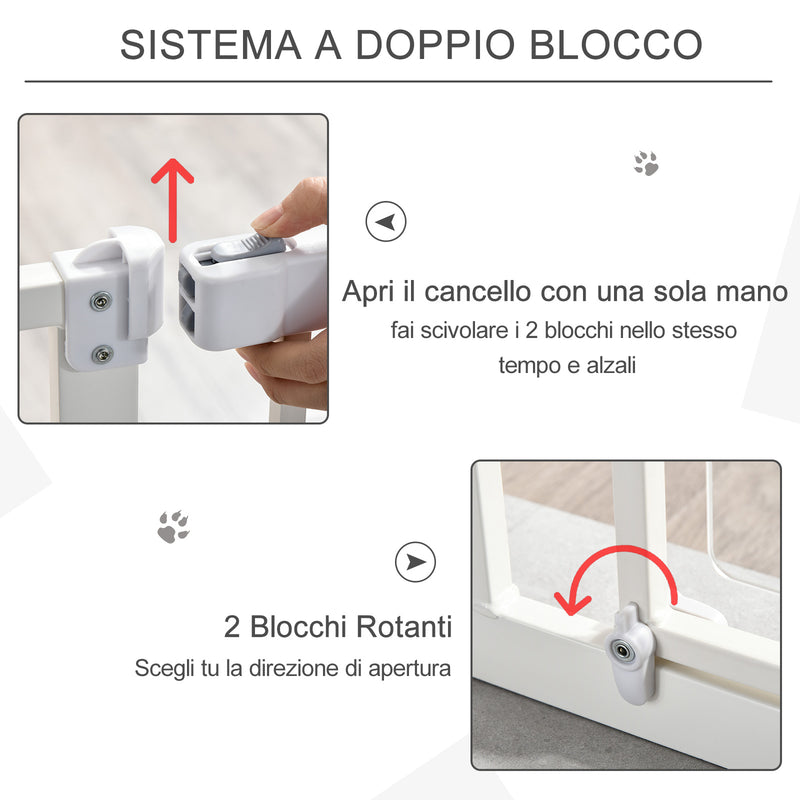 SISTEMA A DOPPIO BLOCCO

Apri il cancello con una sola mano
fai scivolare i 2 blocchi nello stesso tempo e alzali

2 Blocchi Rotanti
Scegli tu la direzione di apertura