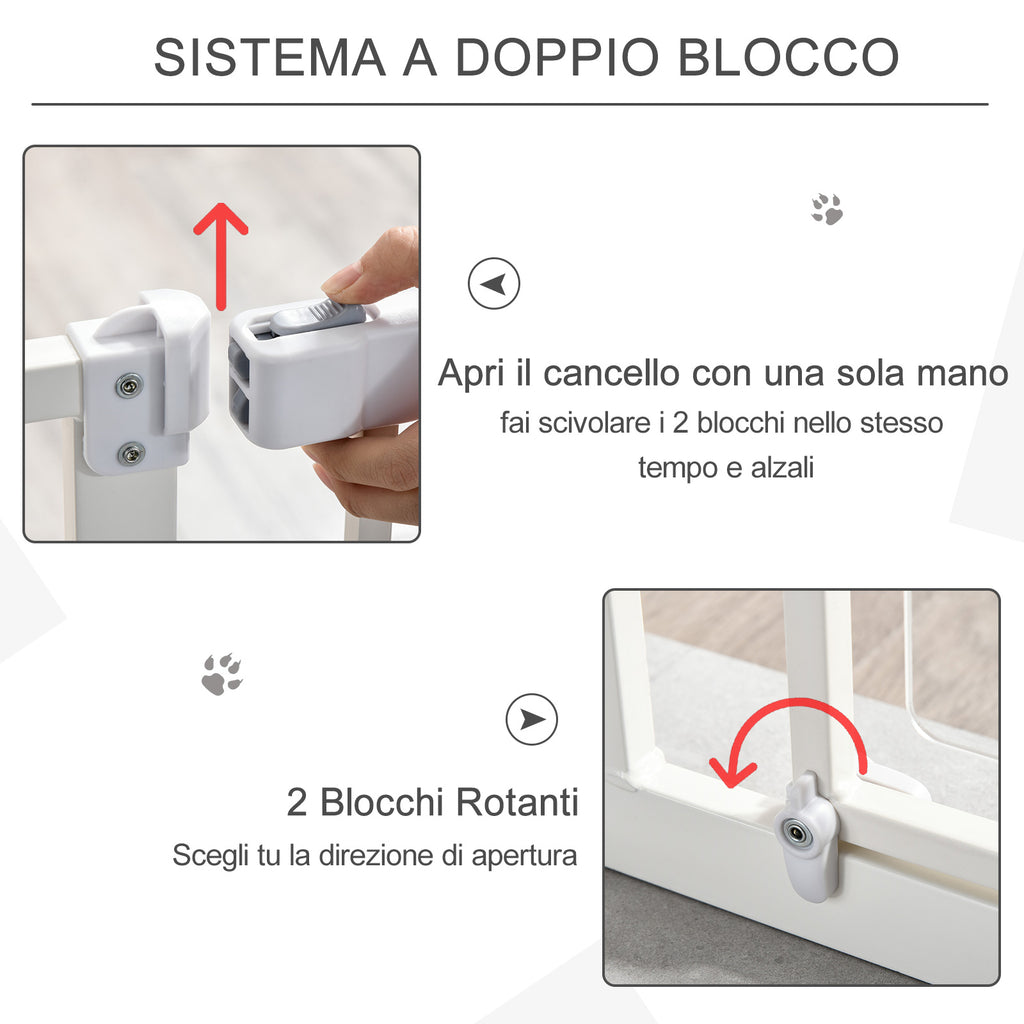 SISTEMA A DOPPIO BLOCCO

Apri il cancello con una sola mano
fai scivolare i 2 blocchi nello stesso tempo e alzali

2 Blocchi Rotanti
Scegli tu la direzione di apertura