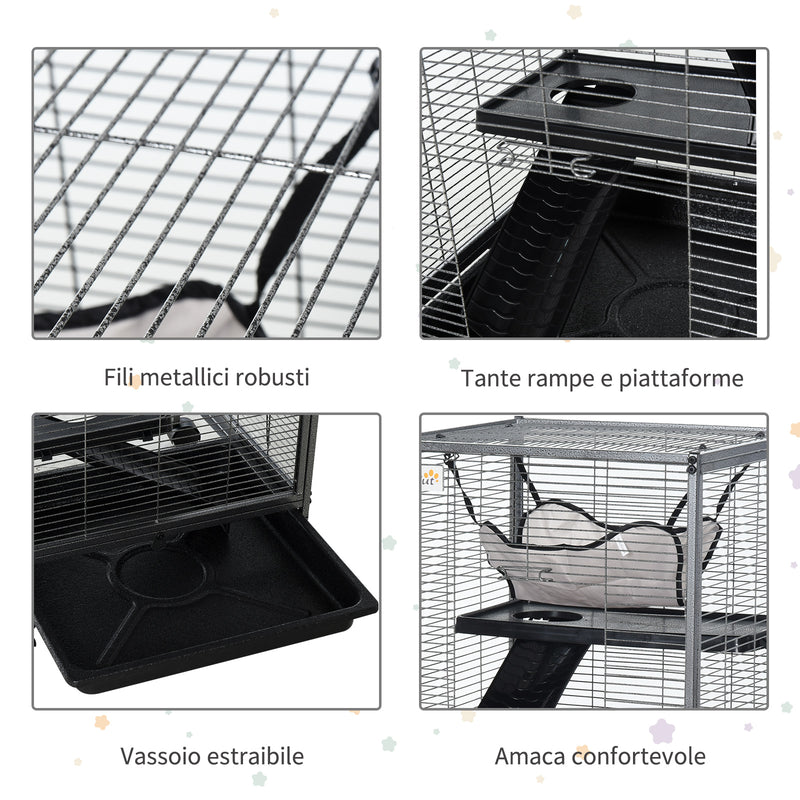 Fili metallici robusti

Tante rampe e piattaforme

Vassoio estraibile

Amaca confortevole