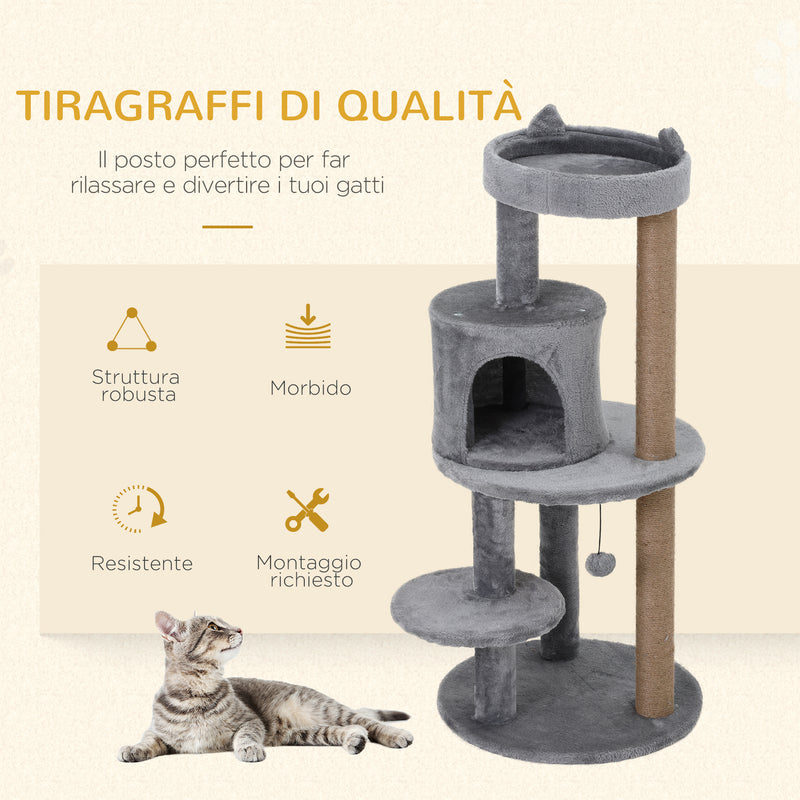 TIRAGRAFFI DI QUALITÀ

Il posto perfetto per far rilassare e divertire i tuoi gatti

Struttura robusta

Morbido

Resistente

Montaggio richiesto