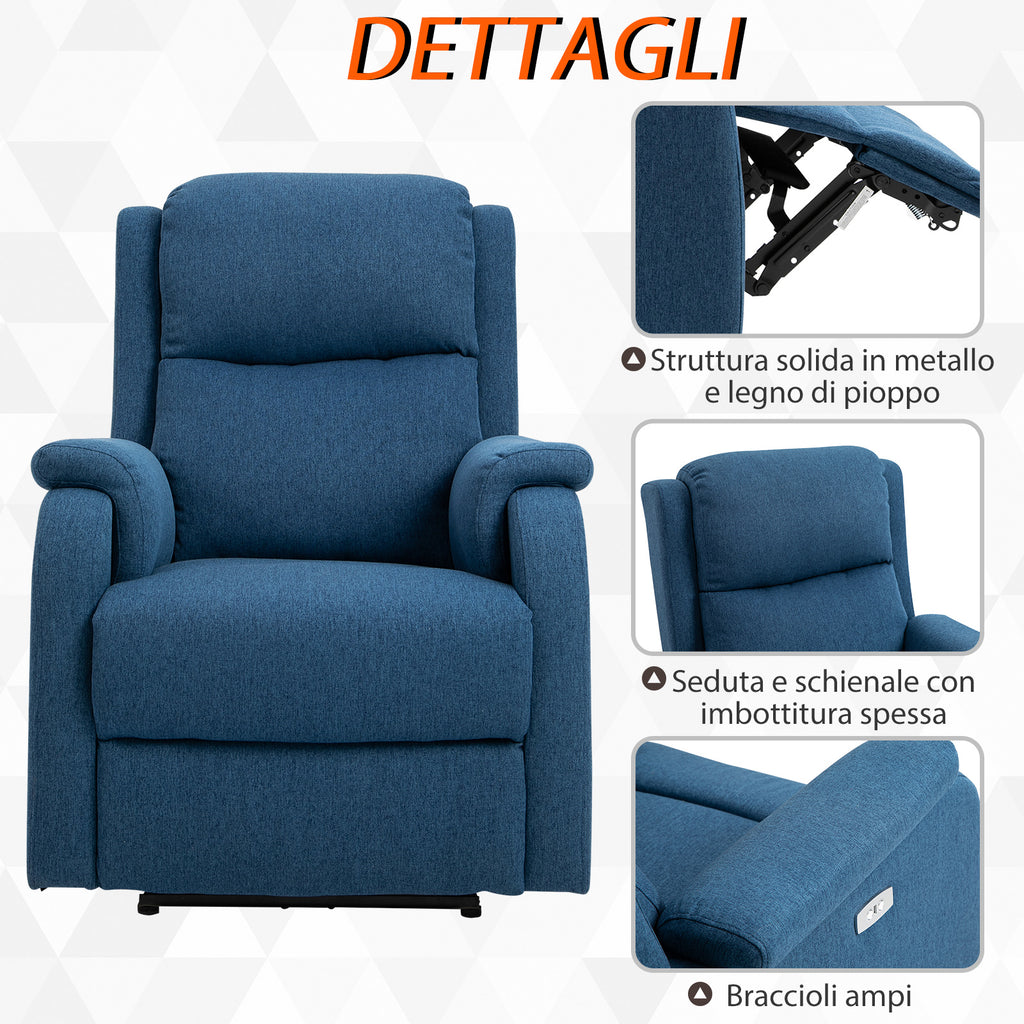 DETTAGLI

Struttura solida in metallo e legno di pioppo

Seduta e schienale con imbottitura spessa

Braccioli ampi