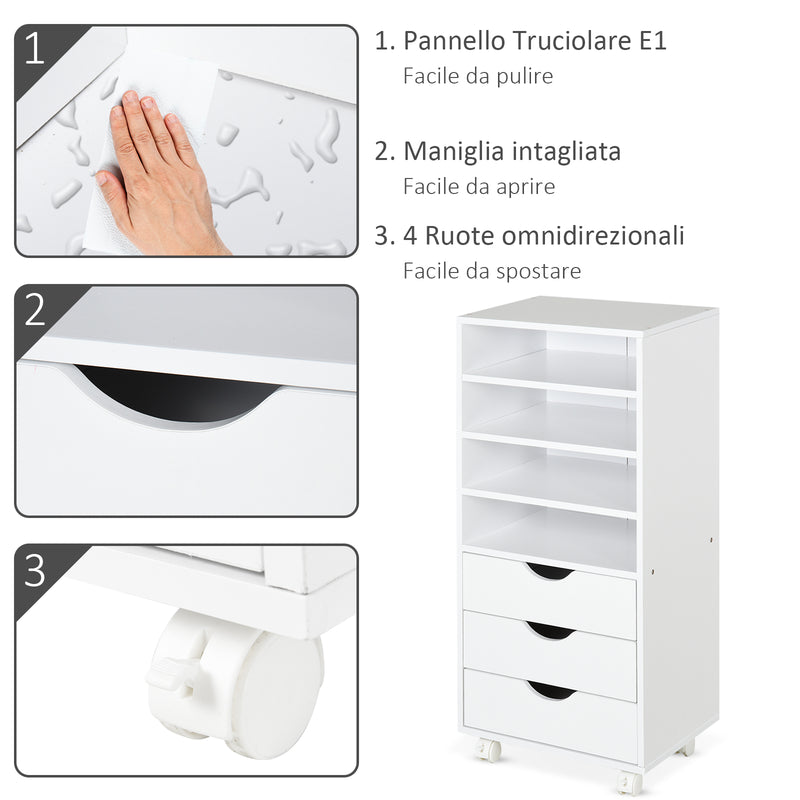 1

2

3

1. Pannello Truciolare E1
Facile da pulire

2. Maniglia intagliata
Facile da aprire

3. 4 Ruote omnidirezionali
Facile da spostare