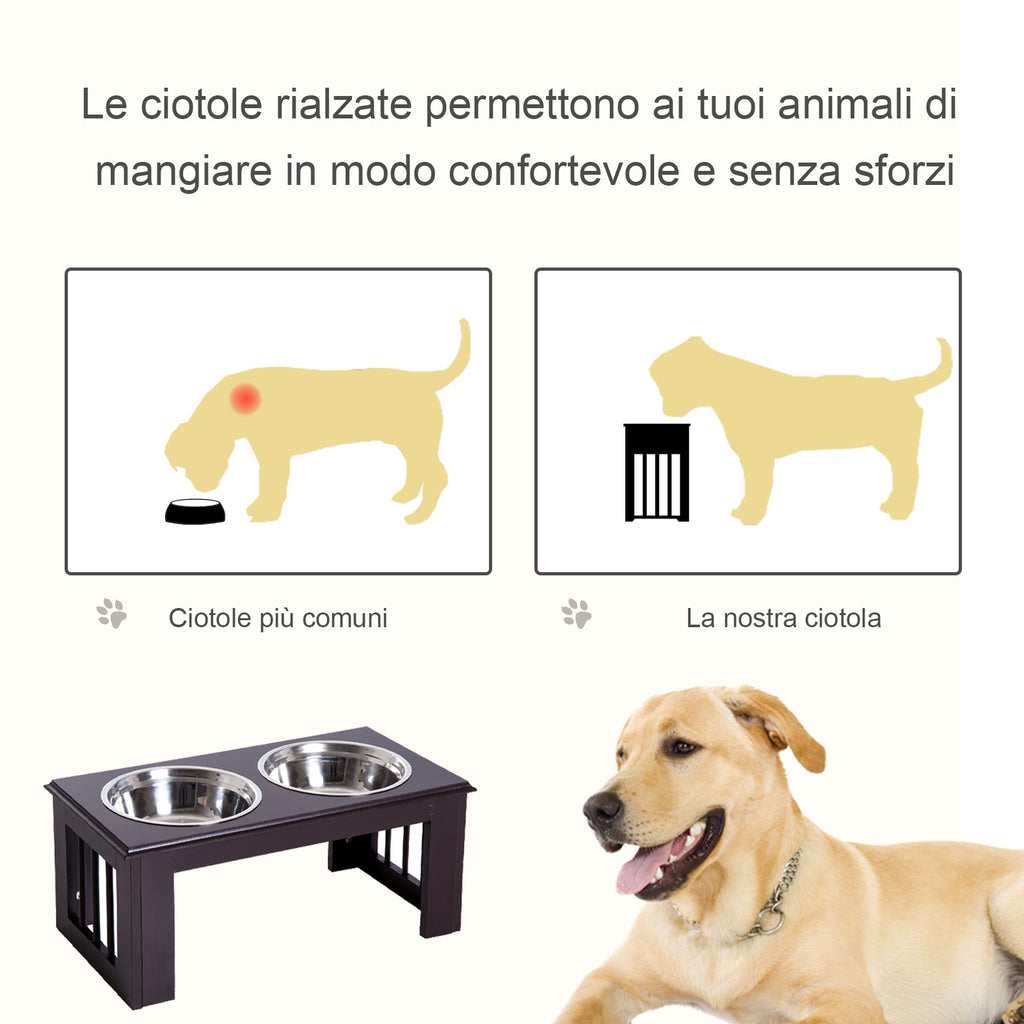 Le ciotole rialzate permettono ai tuoi animali di mangiare in modo confortevole e senza sforzi

Ciotole più comuni

La nostra ciotola