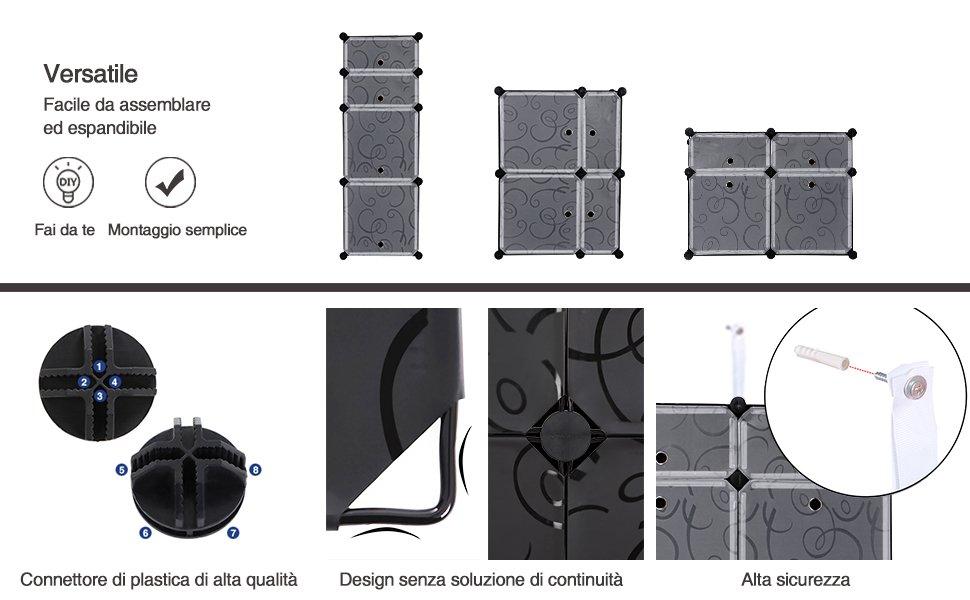 Versatile
Facile da assemblare ed espandibile

DIY

Fai da te
Montaggio semplice

1
2
4
3
5
8
6
7

Connettore di plastica di alta qualità

Design senza soluzione di continuità

Alta sicurezza