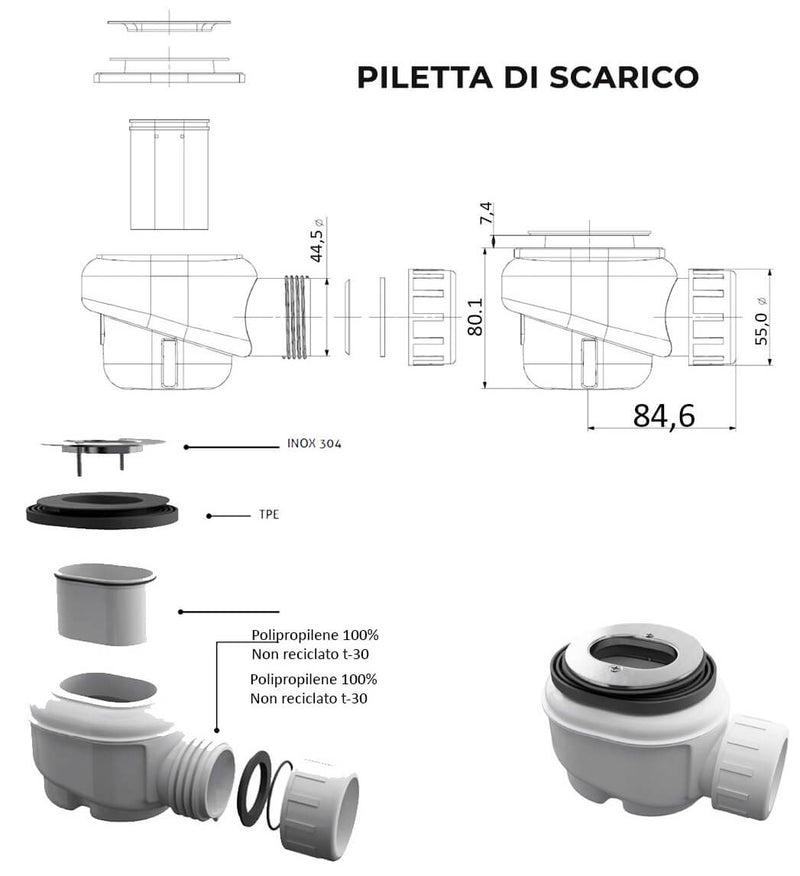 PILETTA DI SCARICO

44,5 ⌀

7,4

80.1

55,0 ⌀

84,6

INOX 304

TPE

Polipropilene 100%
Non reciclato t-30

Polipropilene 100%
Non reciclato t-30