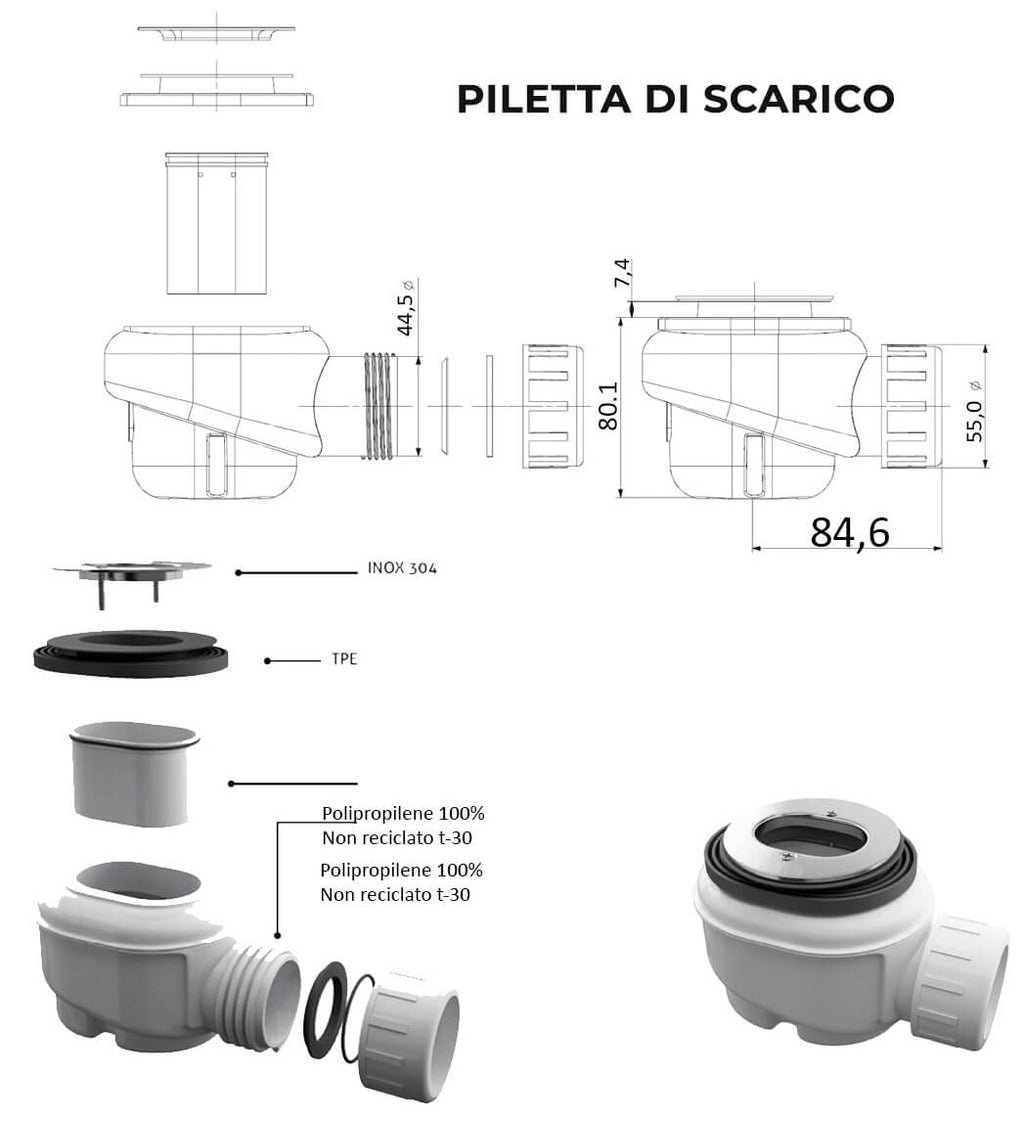 PILETTA DI SCARICO

44,5 ⌀

7,4

80.1

55,0 ⌀

84,6

INOX 304

TPE

Polipropilene 100%
Non reciclato t-30

Polipropilene 100%
Non reciclato t-30