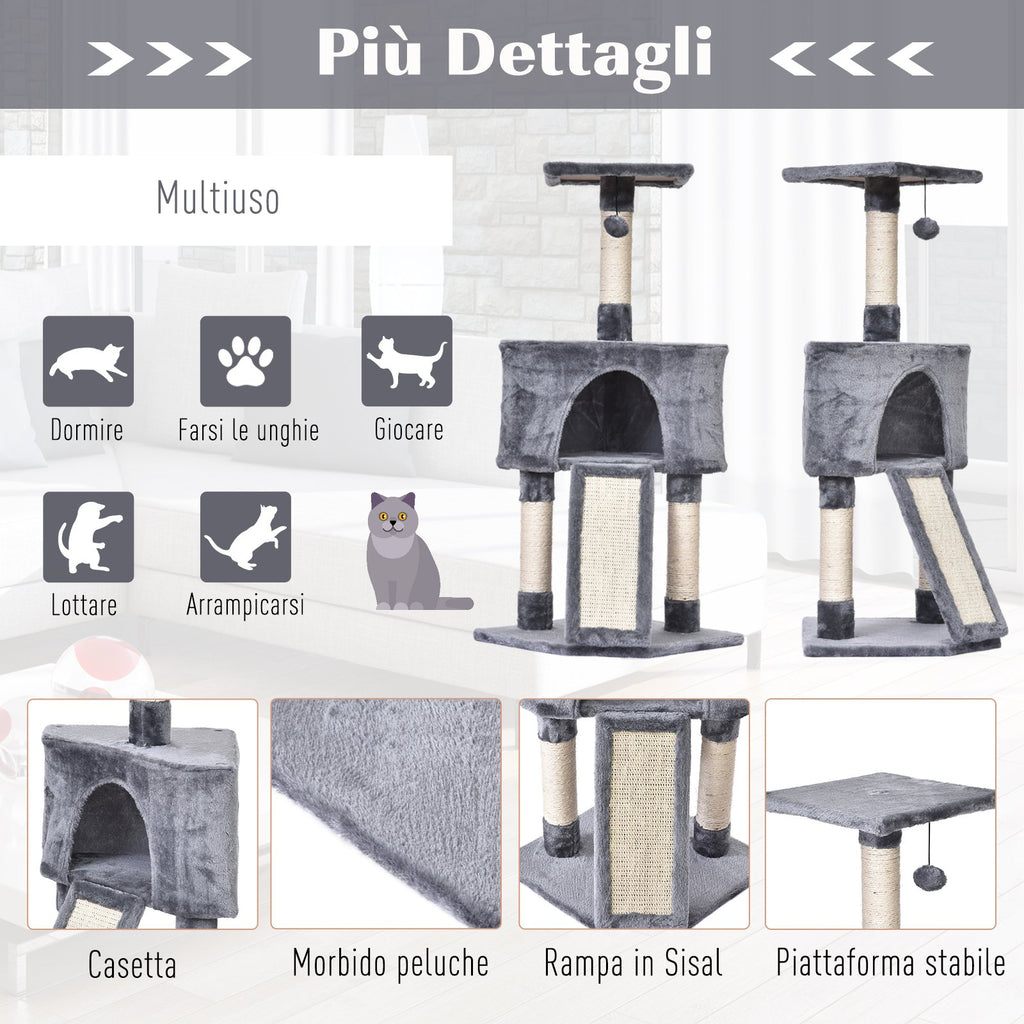 >>> Più Dettagli <<<

Multiuso

Dormire

Farsi le unghie

Giocare

Lottare

Arrampicarsi

Casetta

Morbido peluche

Rampa in Sisal

Piattaforma stabile