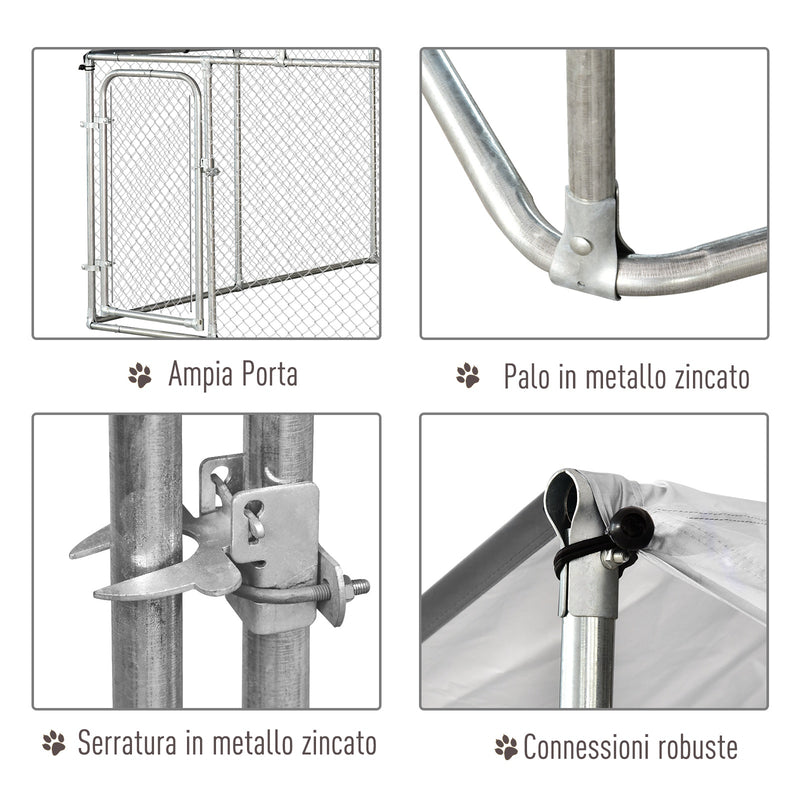 Ampia Porta

Palo in metallo zincato

Serratura in metallo zincato

Connessioni robuste