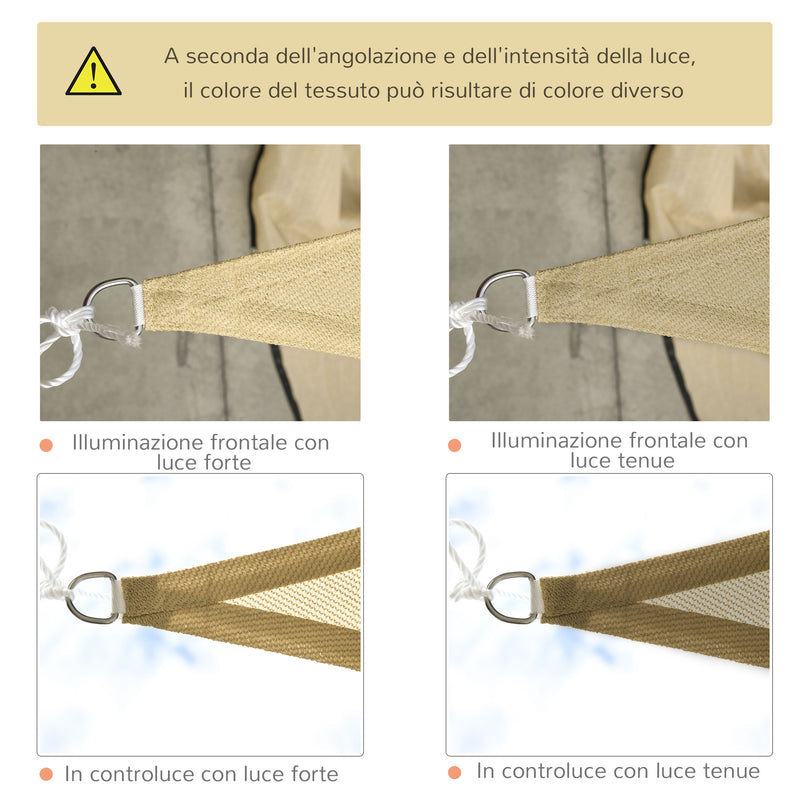 A seconda dell'angolazione e dell'intensità della luce, il colore del tessuto può risultare di colore diverso

Illuminazione frontale con luce forte

Illuminazione frontale con luce tenue

In controluce con luce forte

In controluce con luce tenue