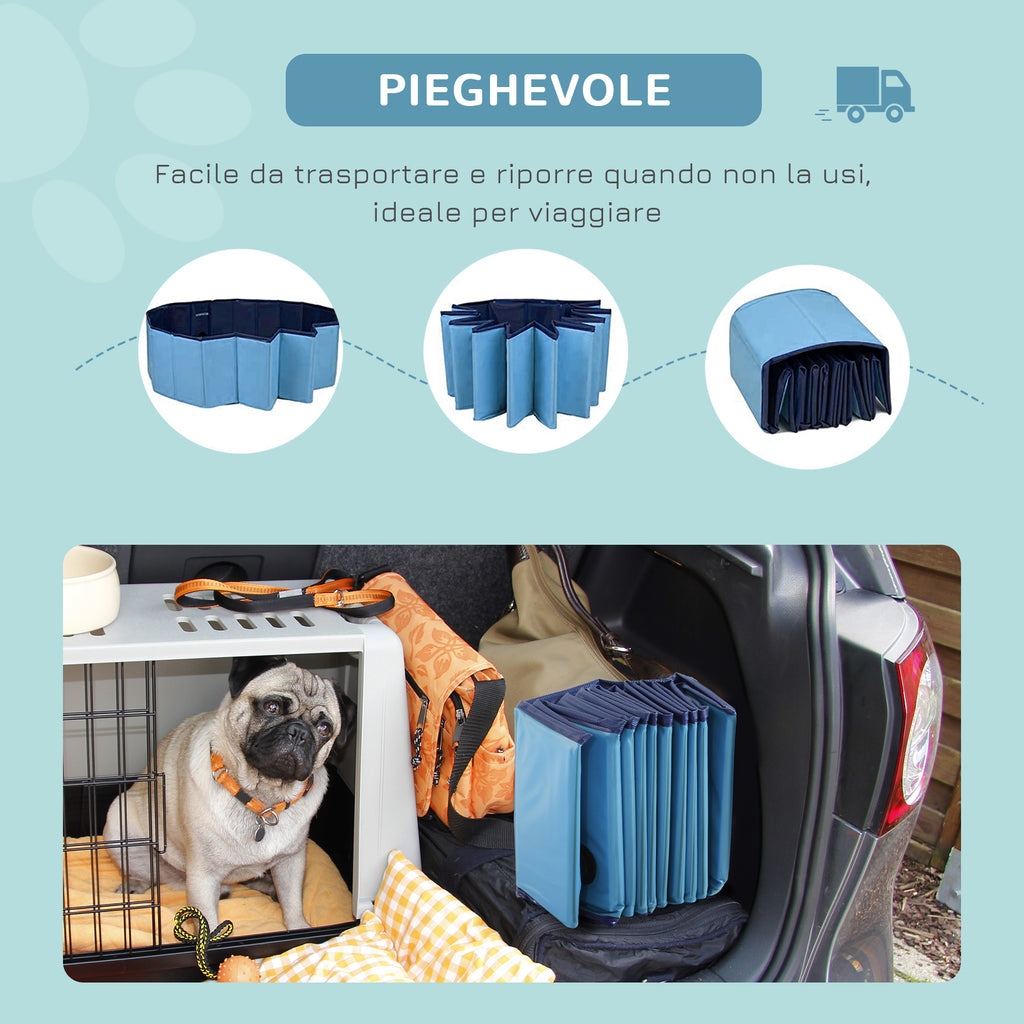 PIEGHEVOLE

Facile da trasportare e riporre quando non la usi, ideale per viaggiare