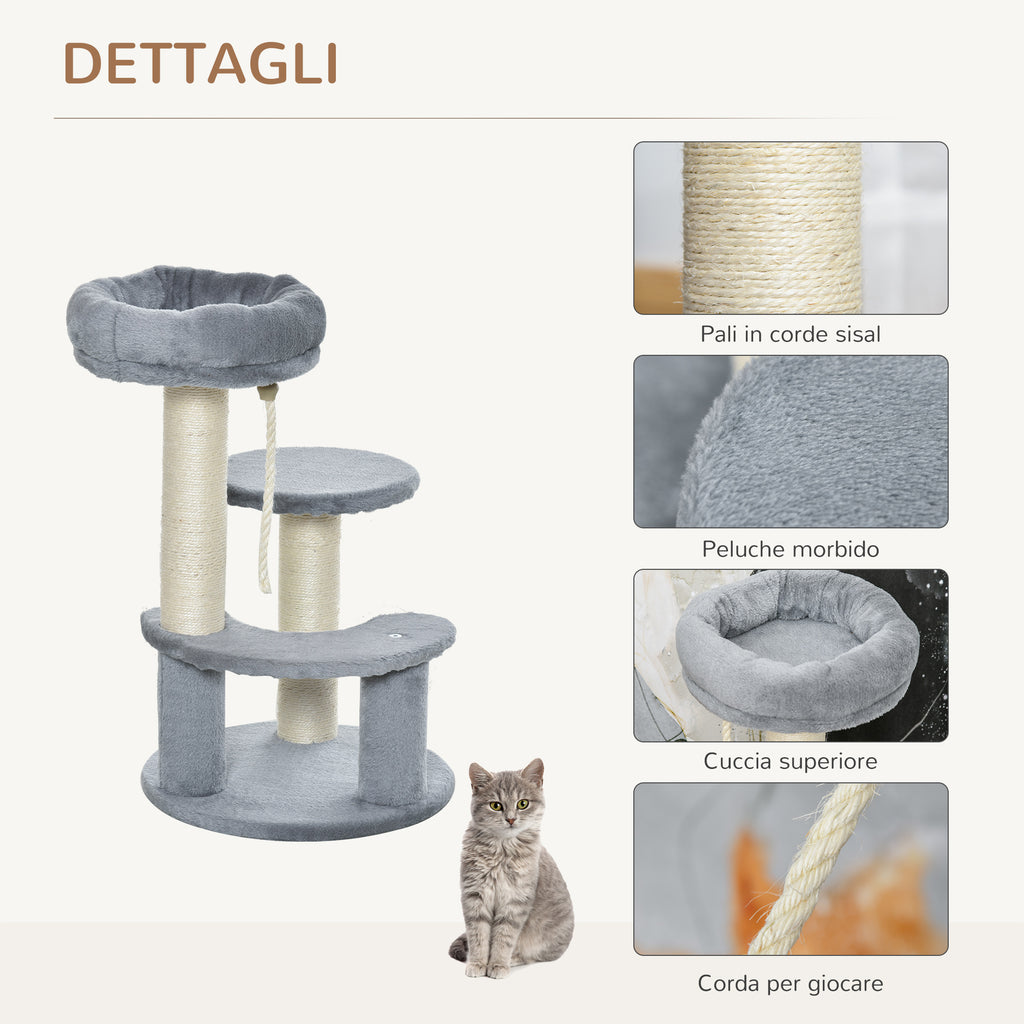 DETTAGLI

Pali in corde sisal

Peluche morbido

Cuccia superiore

Corda per giocare