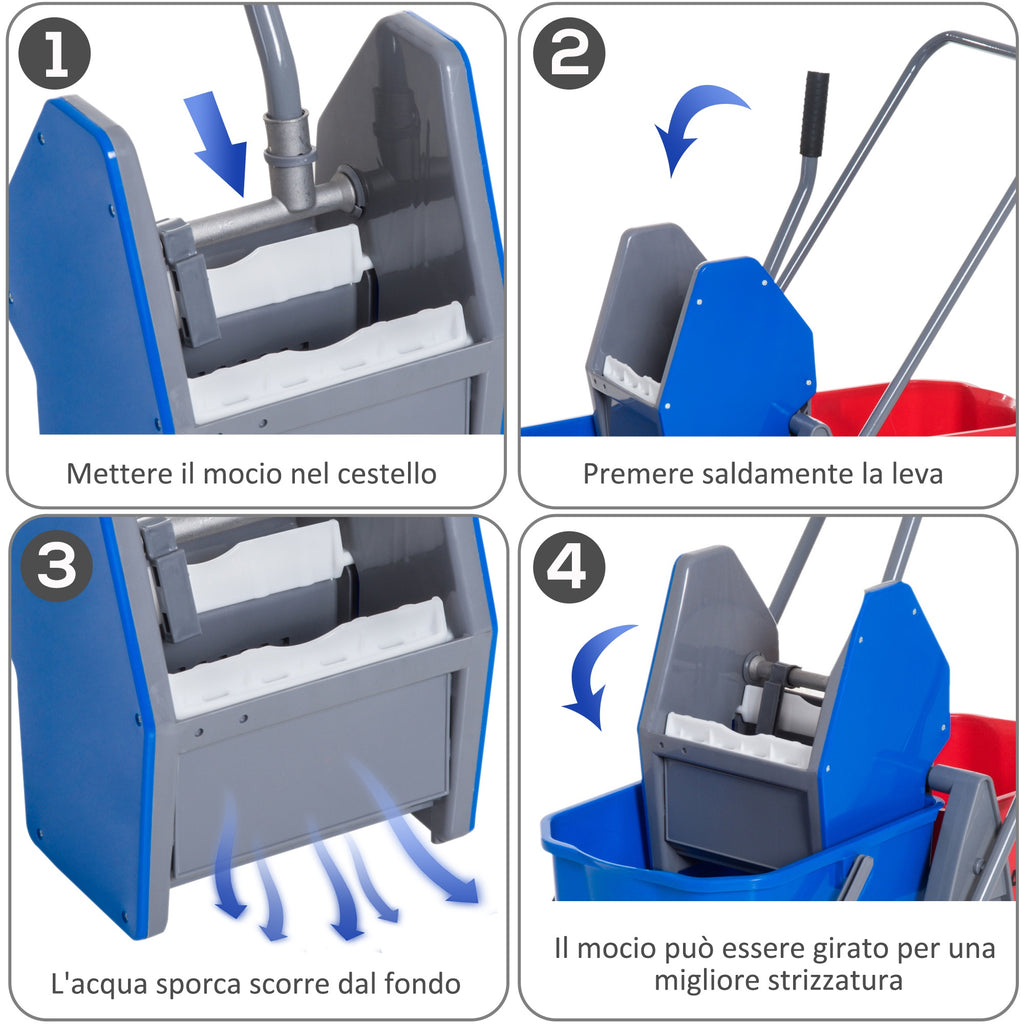 1

Mettere il mocio nel cestello

2

Premere saldamente la leva

3

L'acqua sporca scorre dal fondo

4

Il mocio può essere girato per una migliore strizzatura