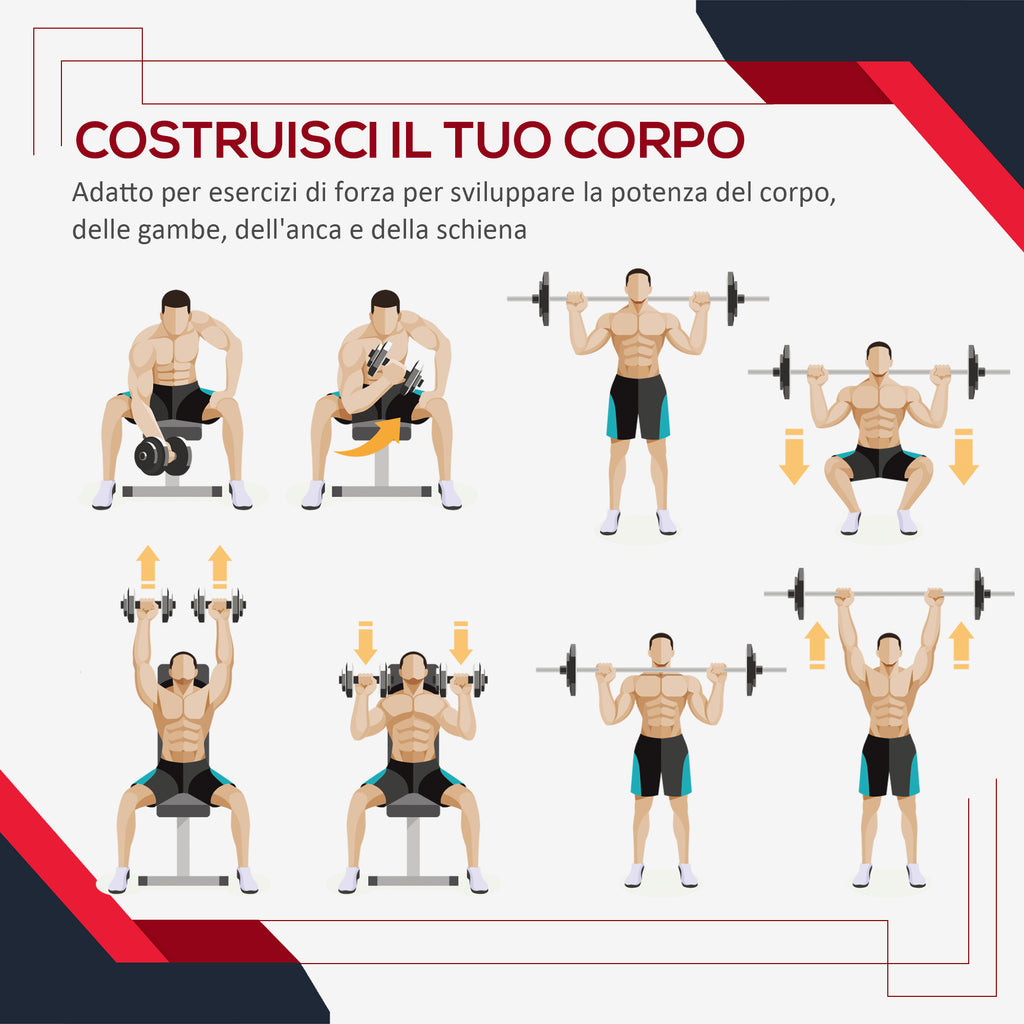 COSTRUISCI IL TUO CORPO

Adatto per esercizi di forza per sviluppare la potenza del corpo, delle gambe, dell'anca e della schiena