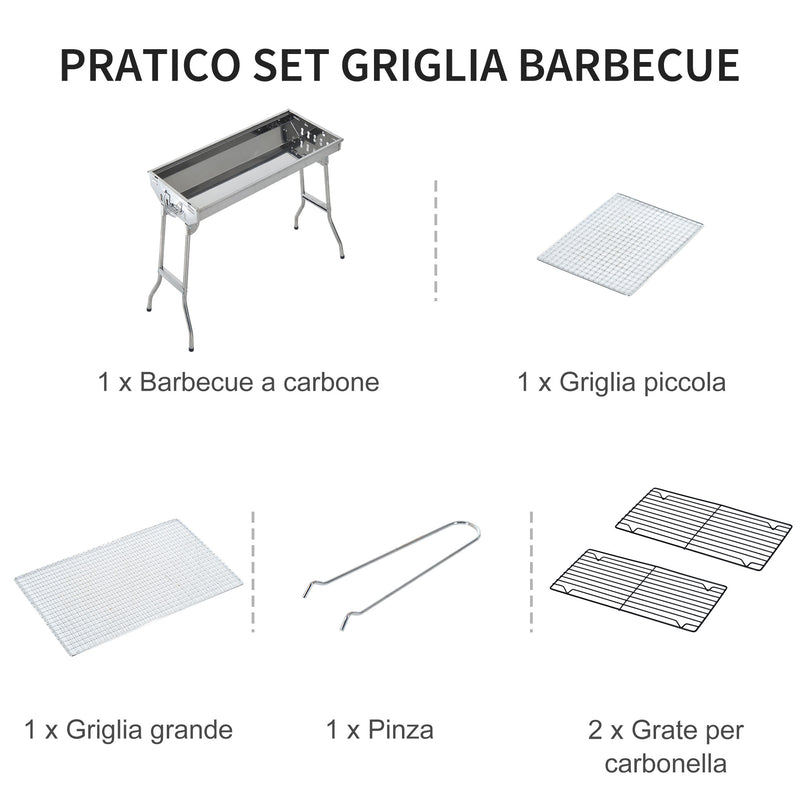 PRATICO SET GRIGLIA BARBECUE

1 x Barbecue a carbone

1 x Griglia piccola

1 x Griglia grande

1 x Pinza

2 x Grate per carbonella