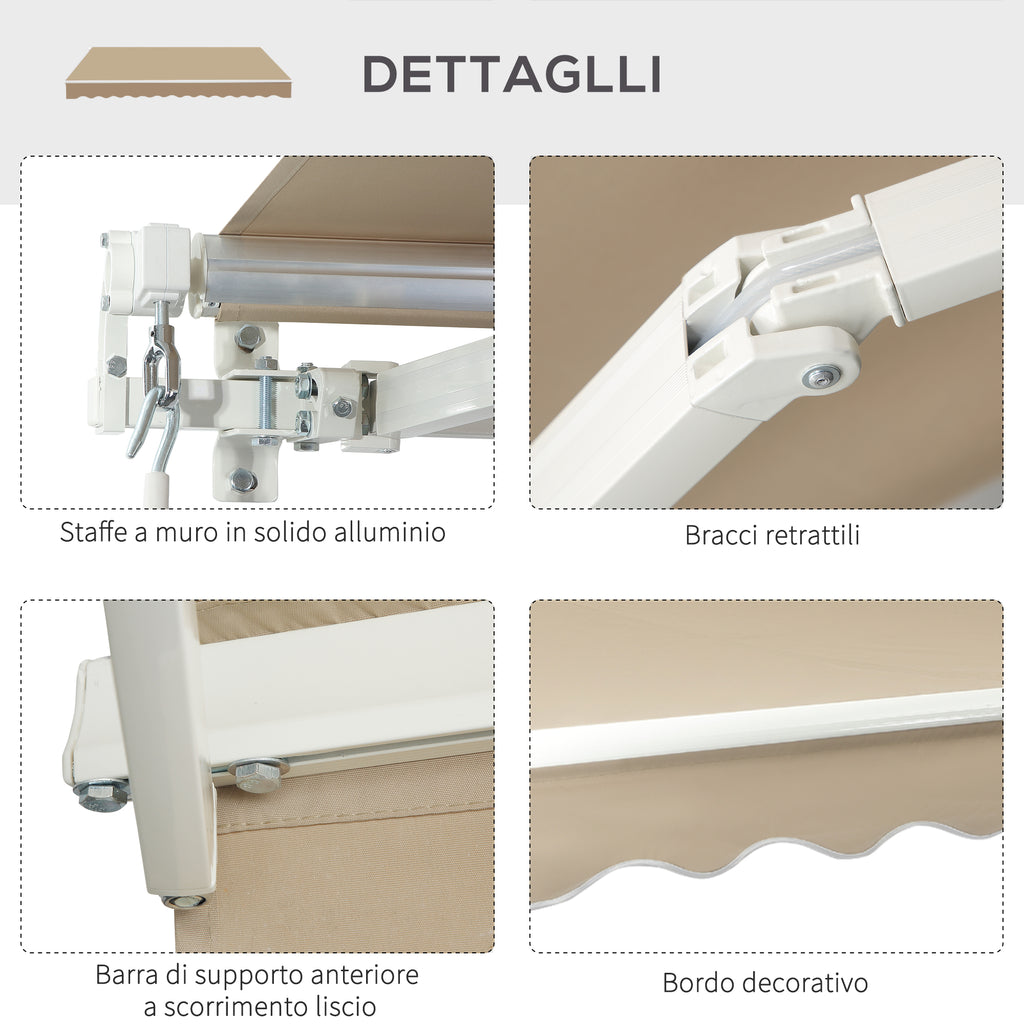 DETTAGLLI

Staffe a muro in solido alluminio

Bracci retrattili

Barra di supporto anteriore a scorrimento liscio

Bordo decorativo