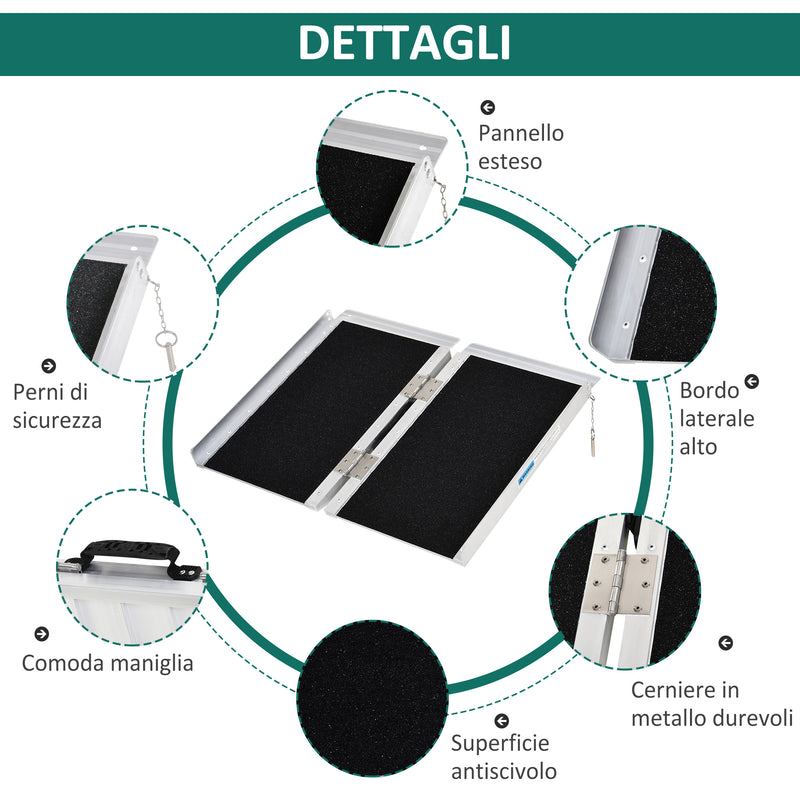 DETTAGLI

Pannello esteso

Perni di sicurezza

Bordo laterale alto

Comoda maniglia

Cerniere in metallo durevoli

Superficie antiscivolo