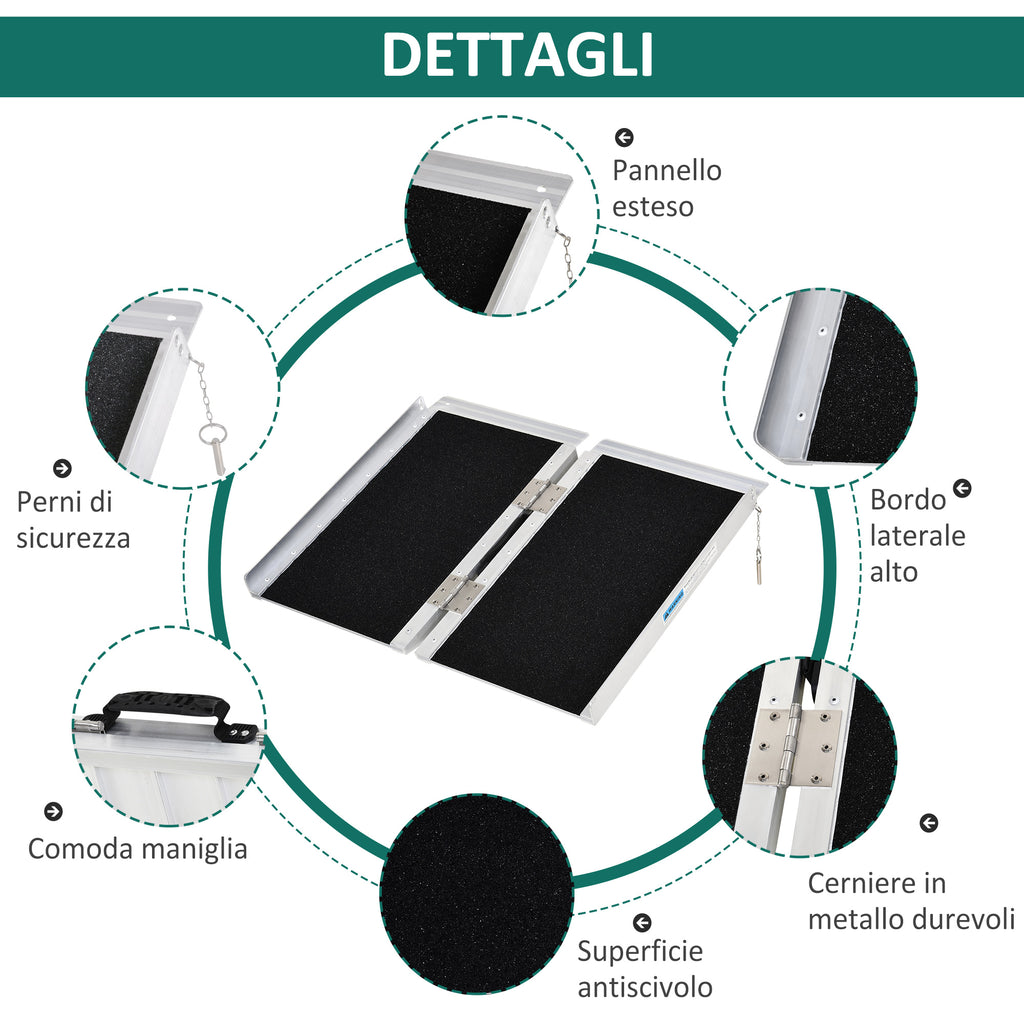 DETTAGLI

Pannello esteso

Perni di sicurezza

Bordo laterale alto

Comoda maniglia

Cerniere in metallo durevoli

Superficie antiscivolo