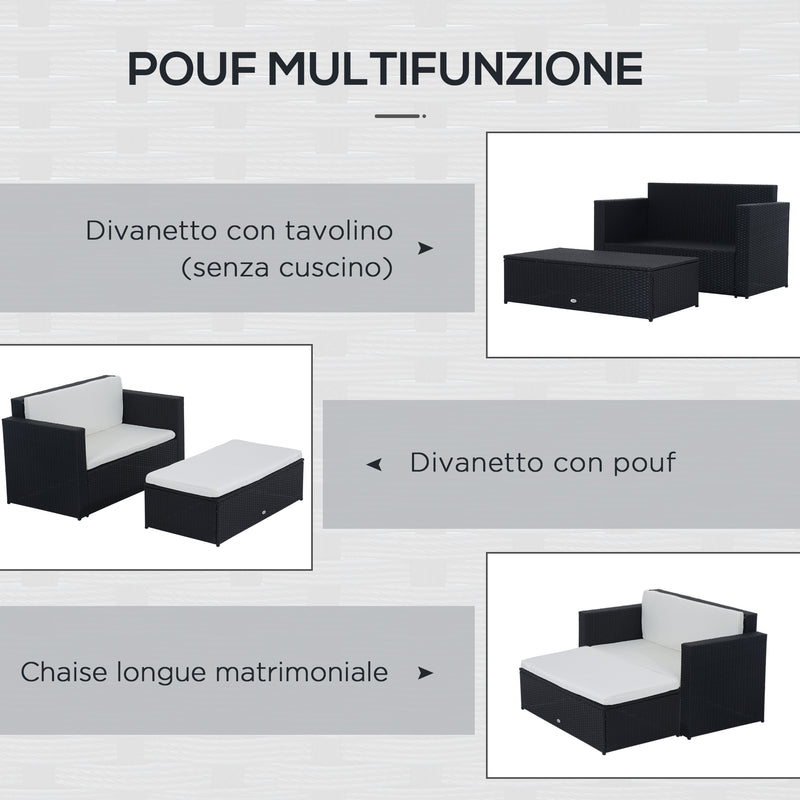 POUF MULTIFUNZIONE

Divanetto con tavolino
(senza cuscino)

Divanetto con pouf

Chaise longue matrimoniale