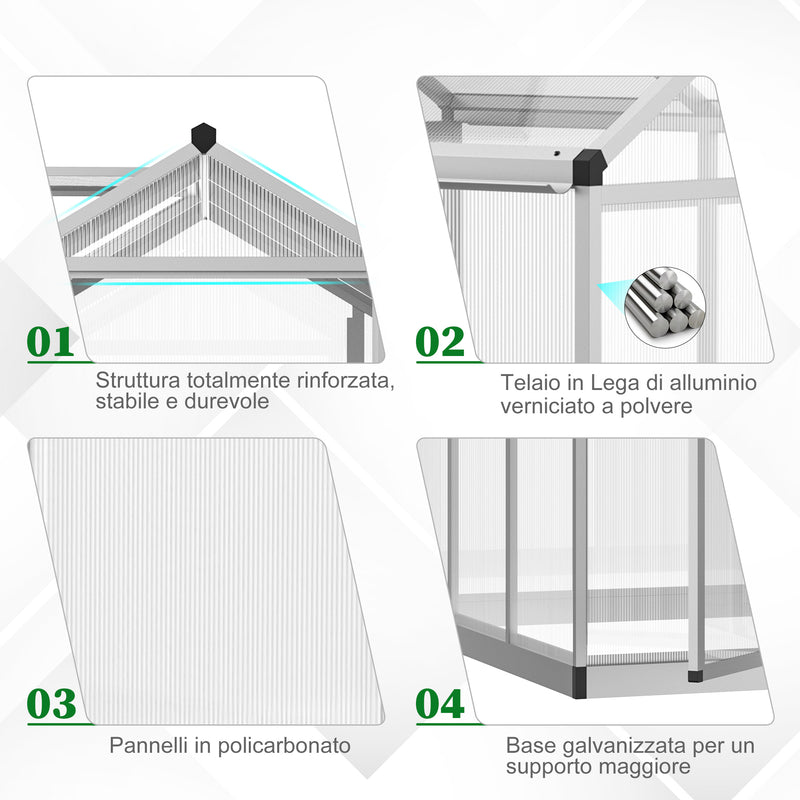 01

Struttura totalmente rinforzata, stabile e durevole

02

Telaio in Lega di alluminio verniciato a polvere

03

Pannelli in policarbonato

04

Base galvanizzata per un supporto maggiore