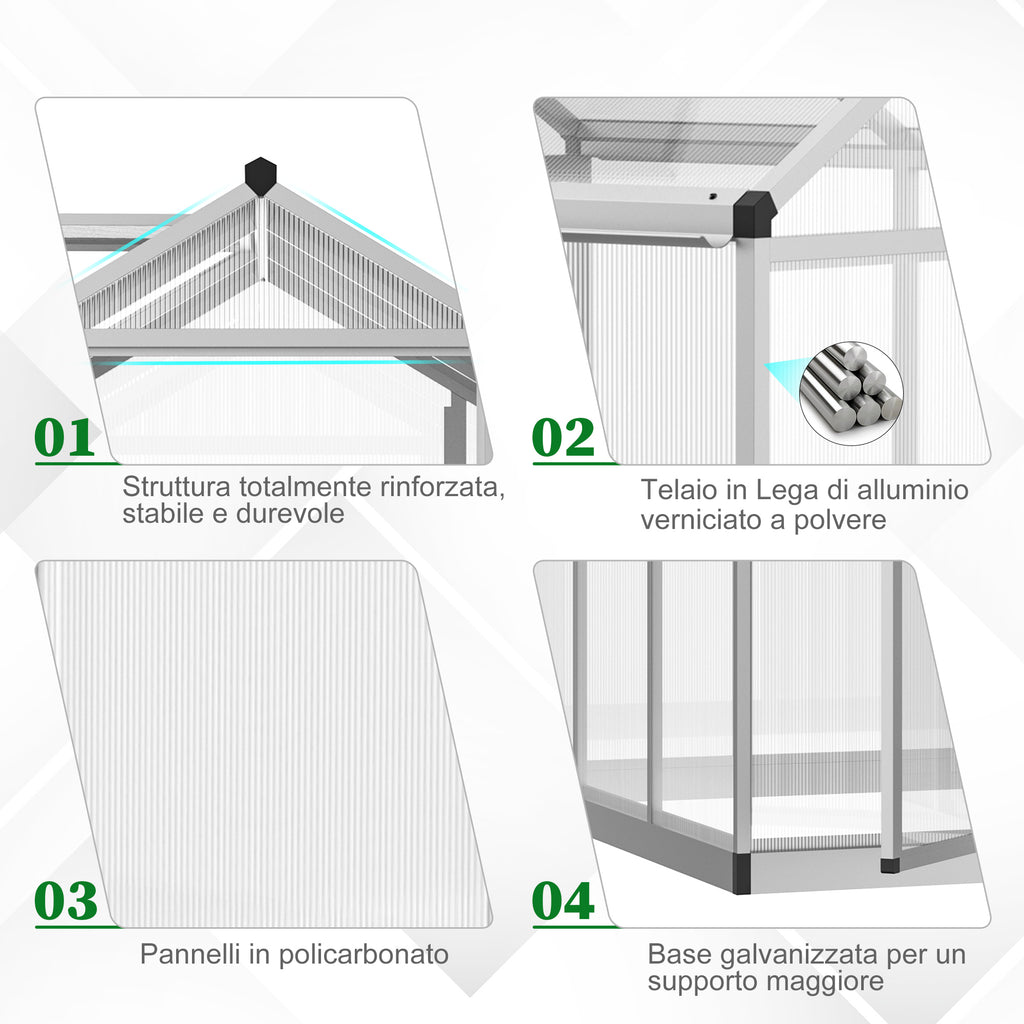 01

Struttura totalmente rinforzata, stabile e durevole

02

Telaio in Lega di alluminio verniciato a polvere

03

Pannelli in policarbonato

04

Base galvanizzata per un supporto maggiore