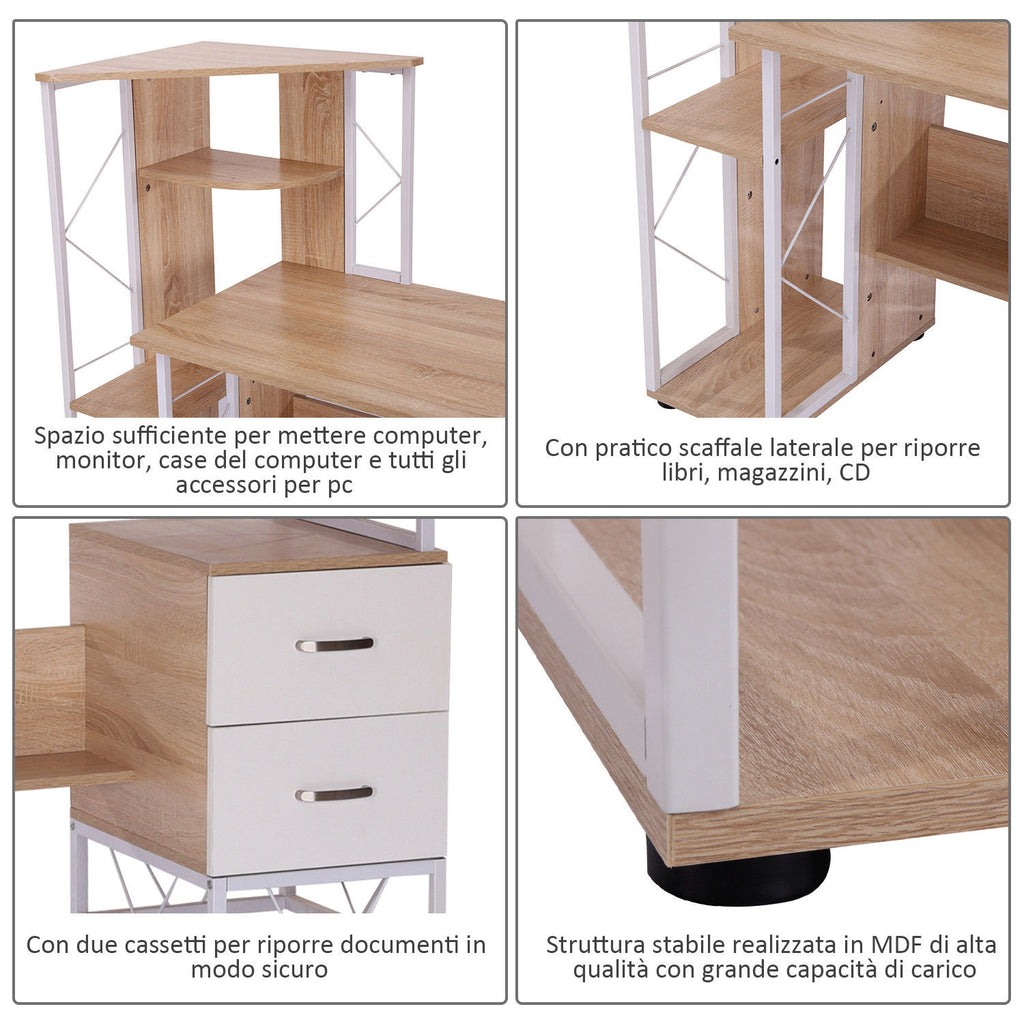 Spazio sufficiente per mettere computer, monitor, case del computer e tutti gli accessori per pc

Con pratico scaffale laterale per riporre libri, magazzini, CD

Con due cassetti per riporre documenti in modo sicuro

Struttura stabile realizzata in MDF di alta qualità con grande capacità di carico