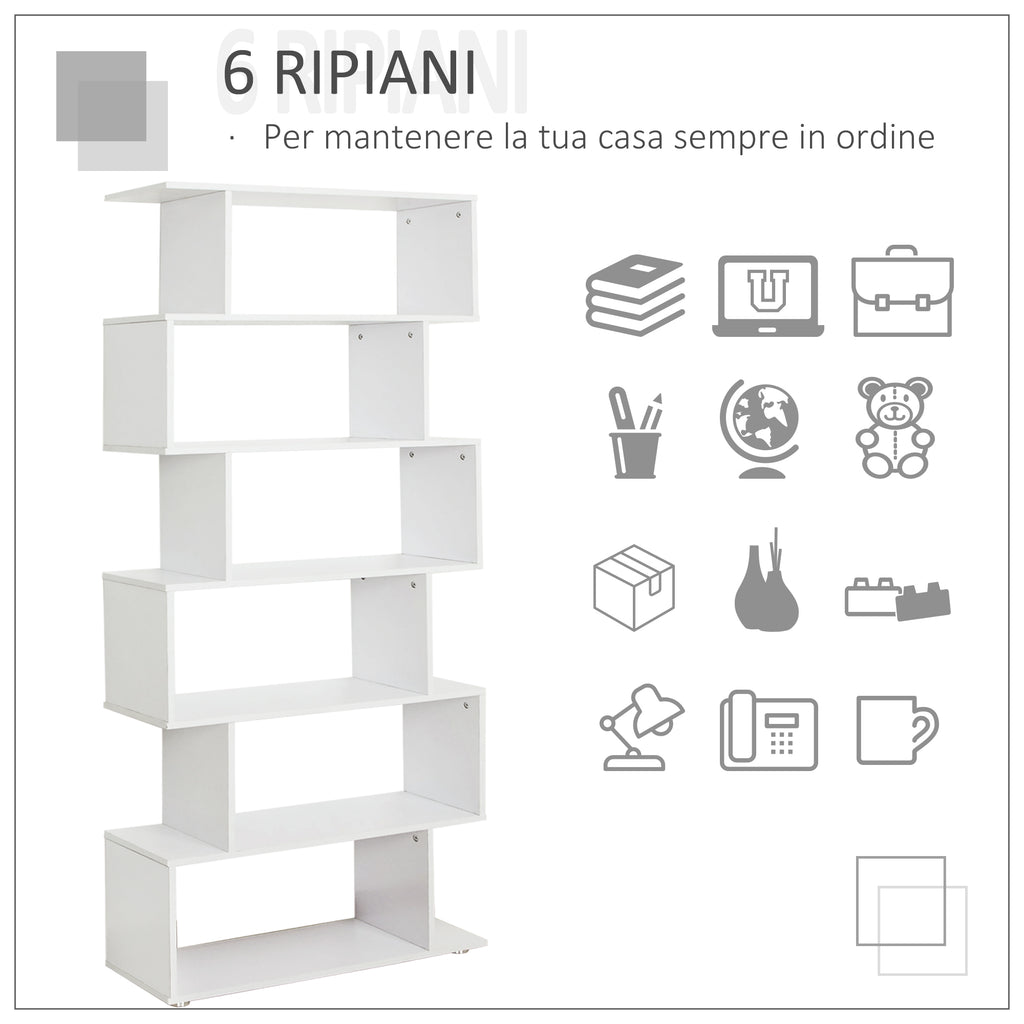 6 RIPIANI

· Per mantenere la tua casa sempre in ordine

U