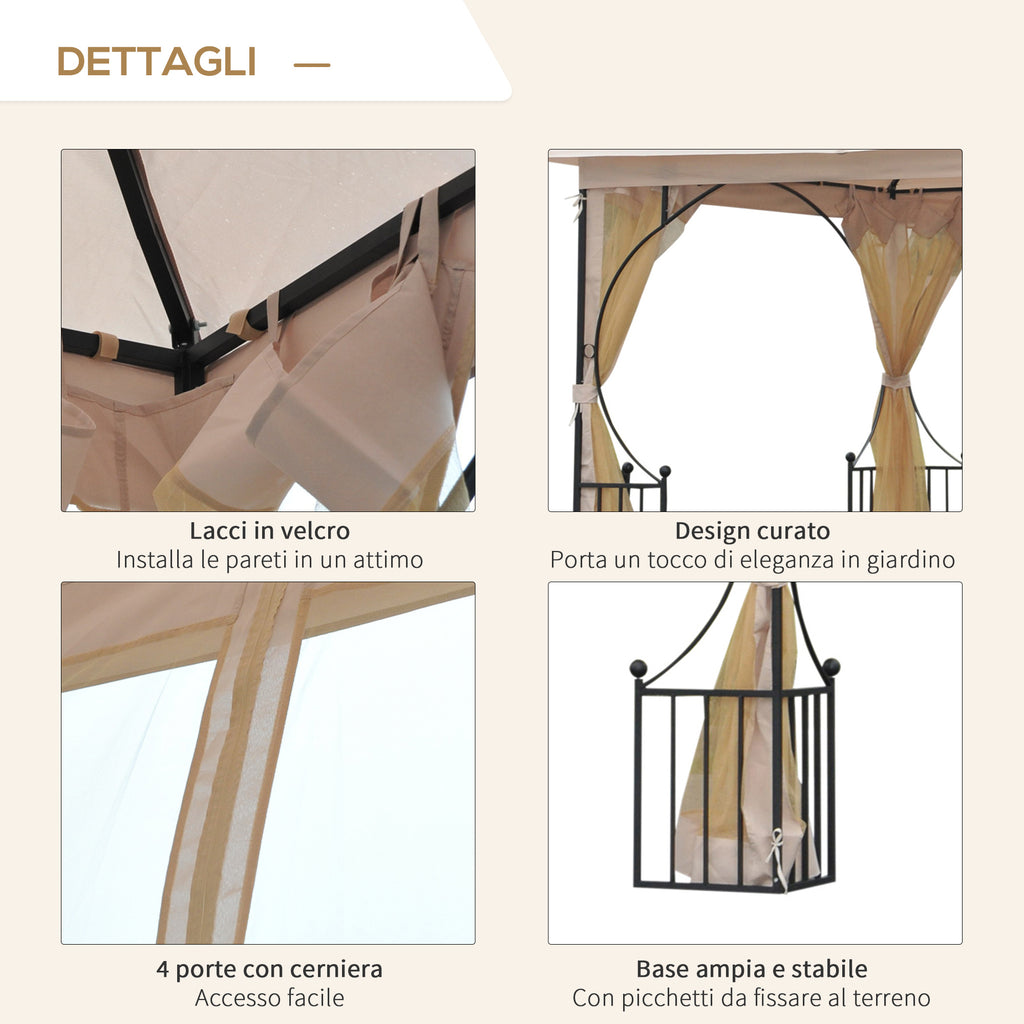 DETTAGLI —

Lacci in velcro
Installa le pareti in un attimo

Design curato
Porta un tocco di eleganza in giardino

4 porte con cerniera
Accesso facile

Base ampia e stabile
Con picchetti da fissare al terreno