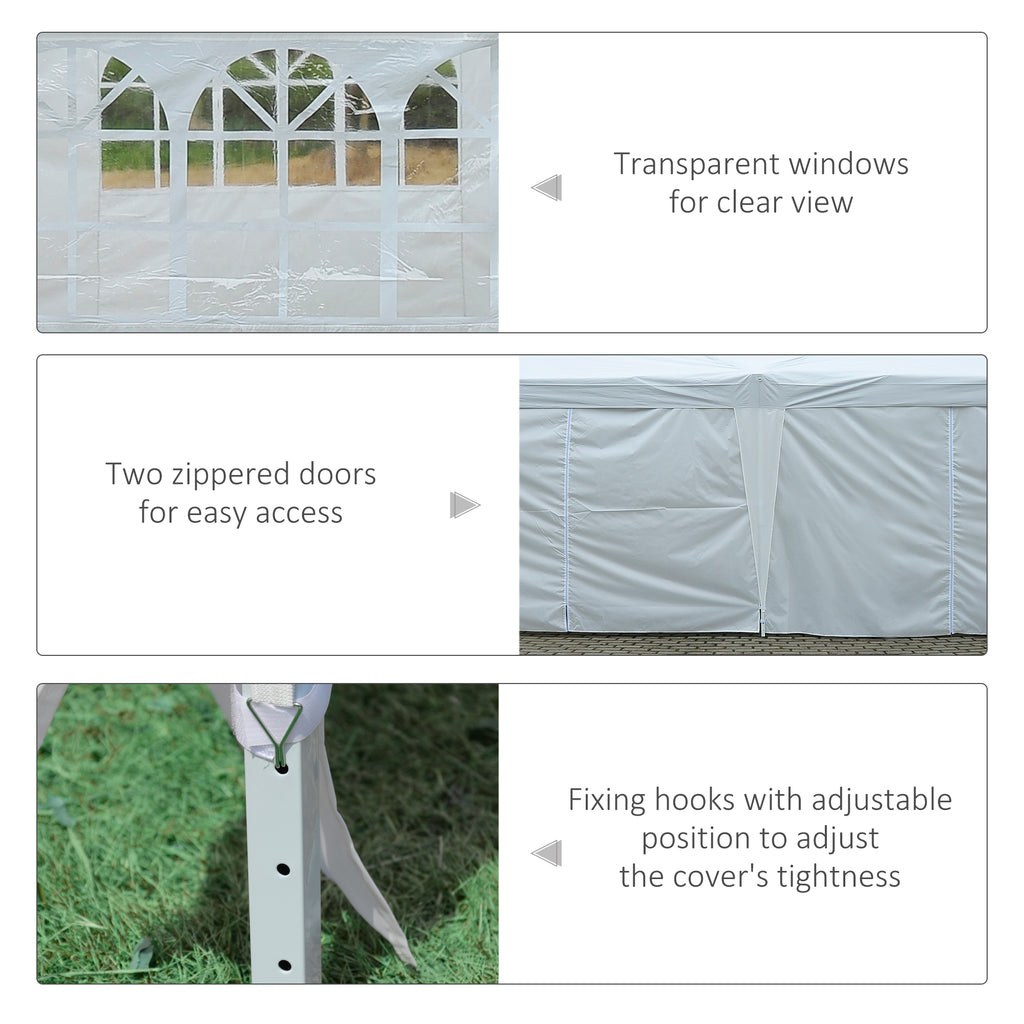 Transparent windows for clear view

Two zippered doors for easy access

Fixing hooks with adjustable position to adjust the cover's tightness