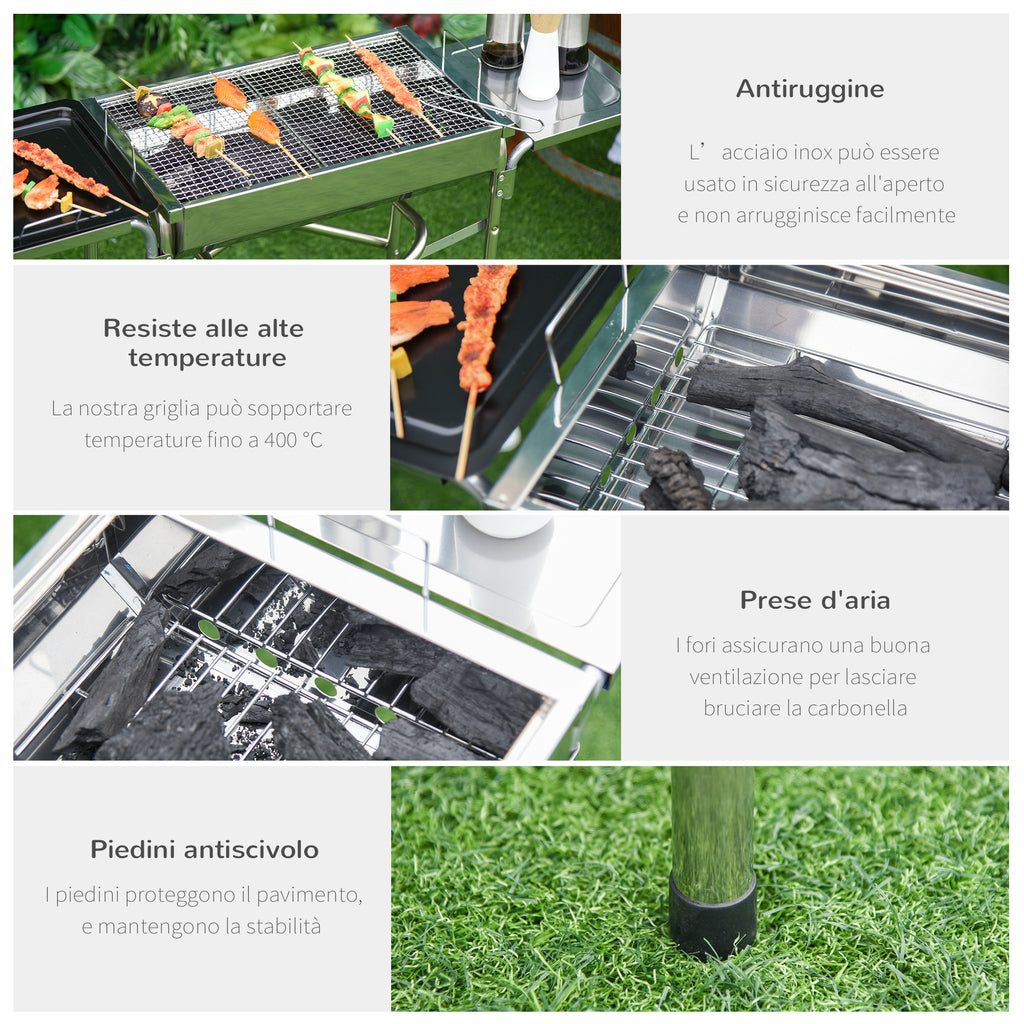 Antiruggine

L’ acciaio inox può essere usato in sicurezza all'aperto e non arrugginisce facilmente

Resiste alle alte temperature

La nostra griglia può sopportare temperature fino a 400 °C

Prese d'aria

I fori assicurano una buona ventilazione per lasciare bruciare la carbonella

Piedini antiscivolo

I piedini proteggono il pavimento, e mantengono la stabilità