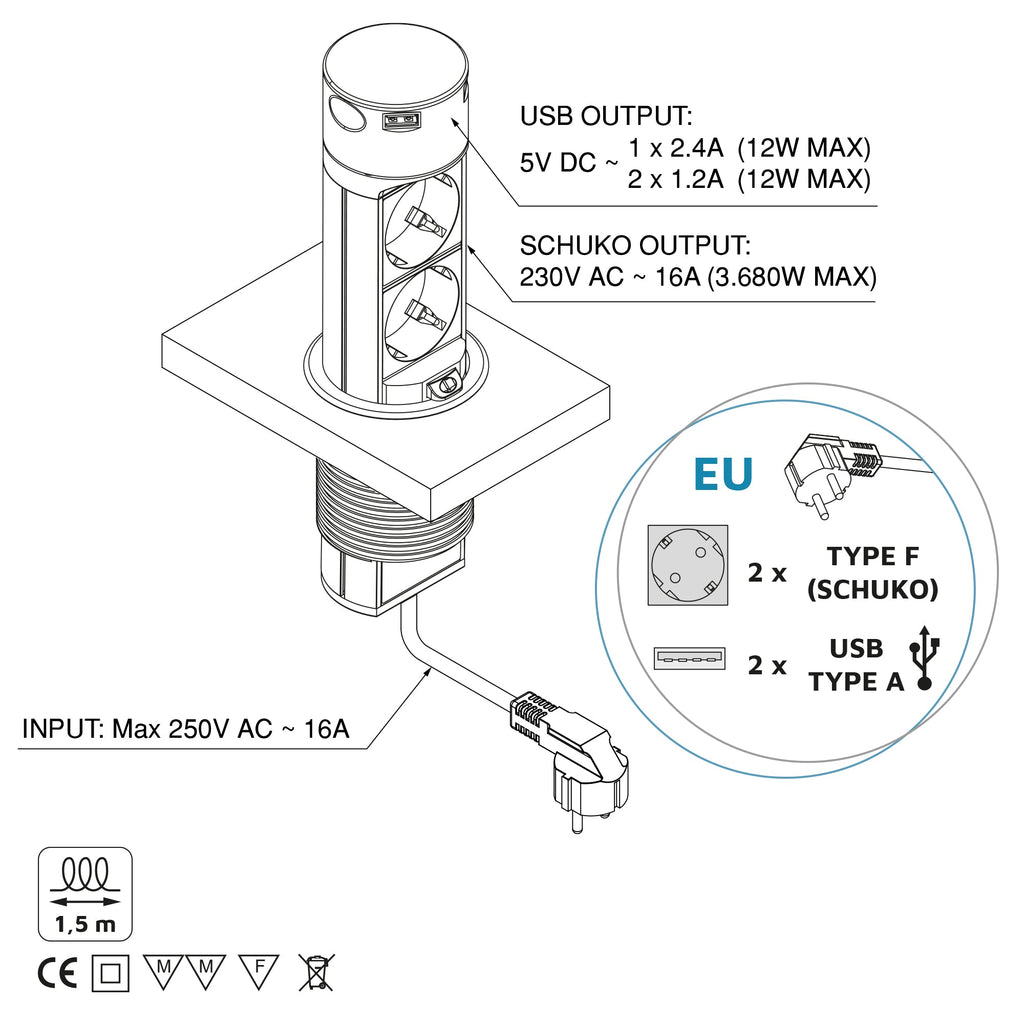 USB OUTPUT:
5V DC ~ 1 x 2.4A (12W MAX)
2 x 1.2A (12W MAX)

SCHUKO OUTPUT:
230V AC ~ 16A (3.680W MAX)

EU

2 x TYPE F (SCHUKO)

2 x USB TYPE A

INPUT: Max 250V AC ~ 16A

1,5 m

CE M M F