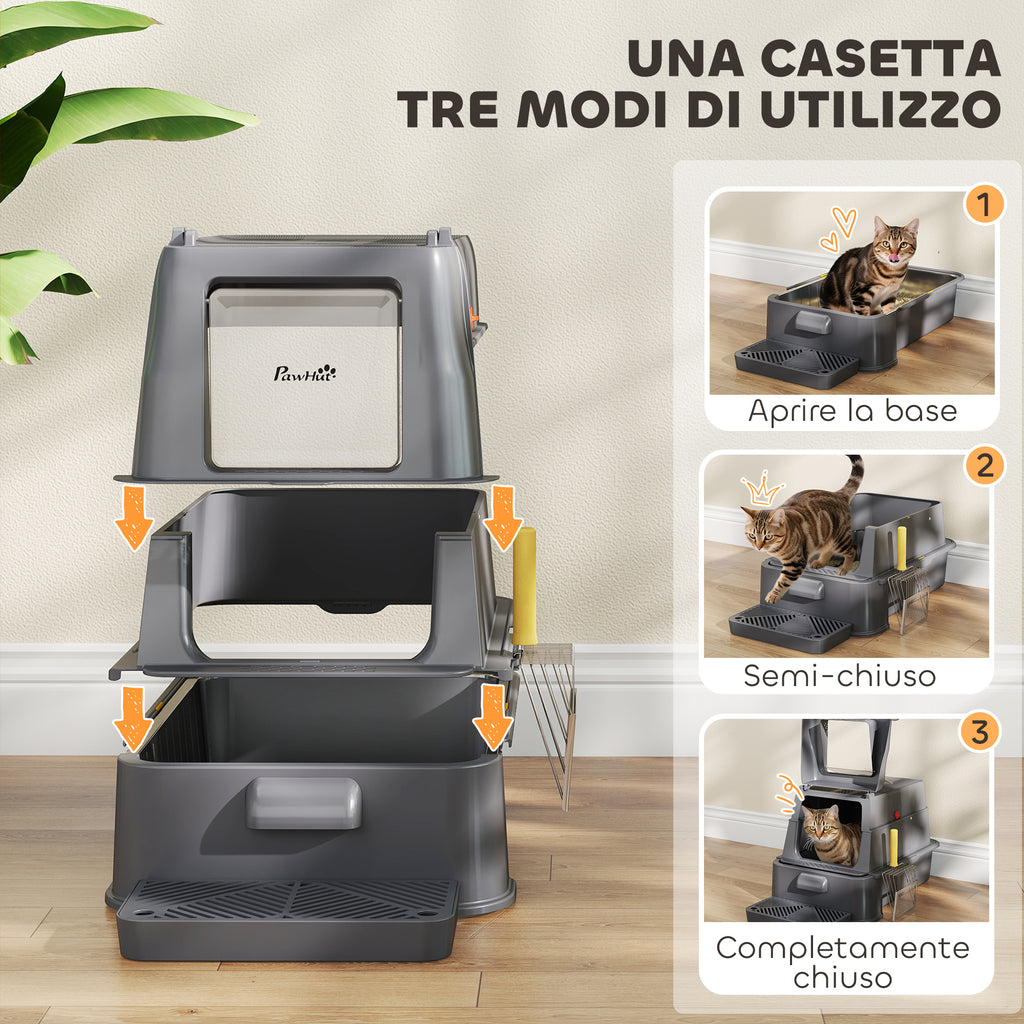 UNA CASETTA
TRE MODI DI UTILIZZO

PawHut

1
Aprire la base

2
Semi-chiuso

3
Completamente chiuso