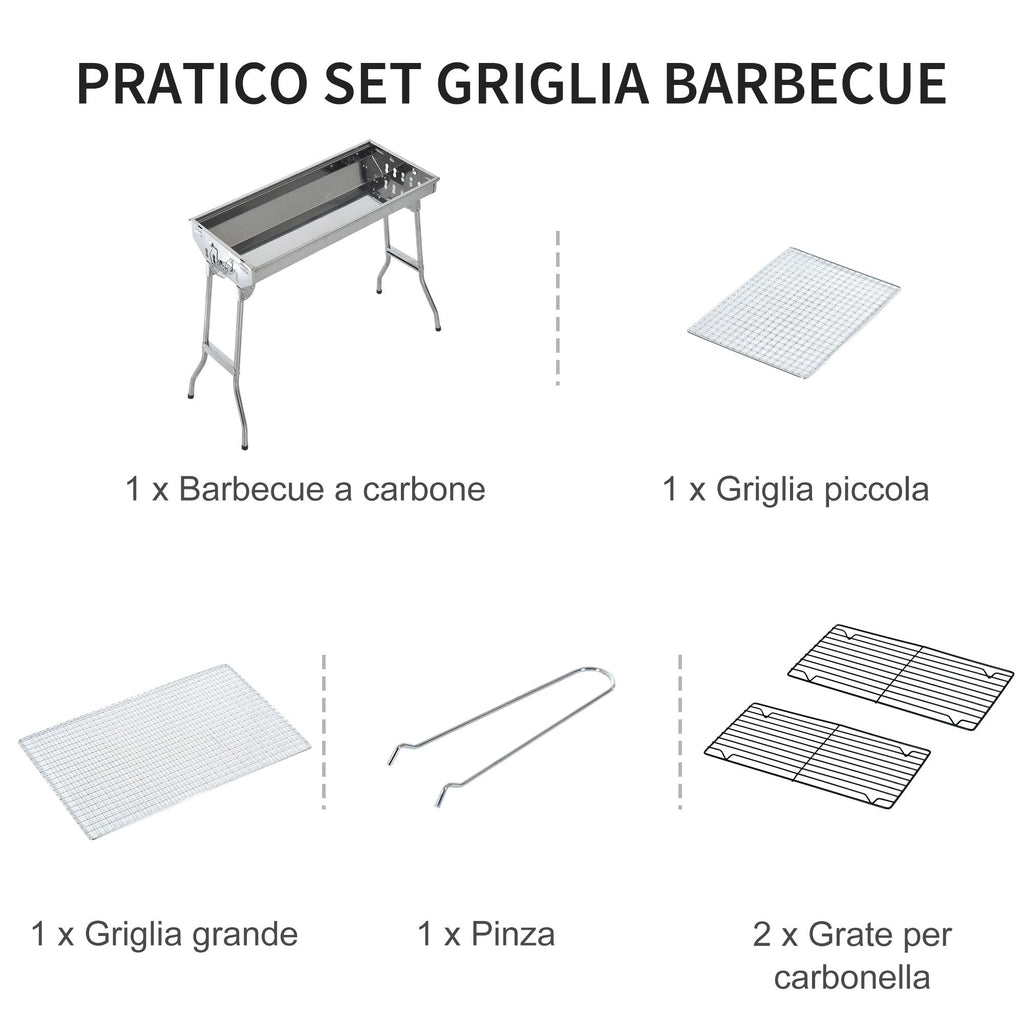 PRATICO SET GRIGLIA BARBECUE

1 x Barbecue a carbone

1 x Griglia piccola

1 x Griglia grande

1 x Pinza

2 x Grate per carbonella