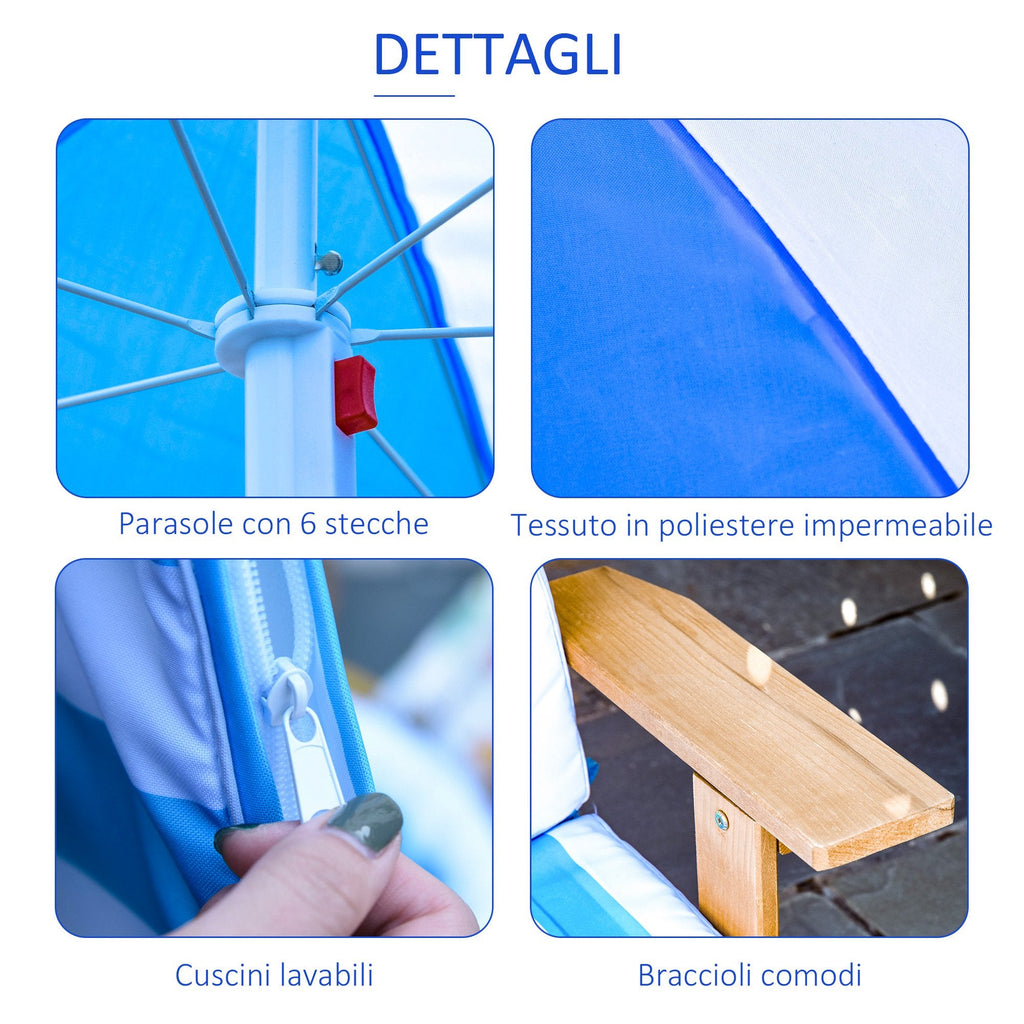 DETTAGLI

Parasole con 6 stecche

Tessuto in poliestere impermeabile

Cuscini lavabili

Braccioli comodi