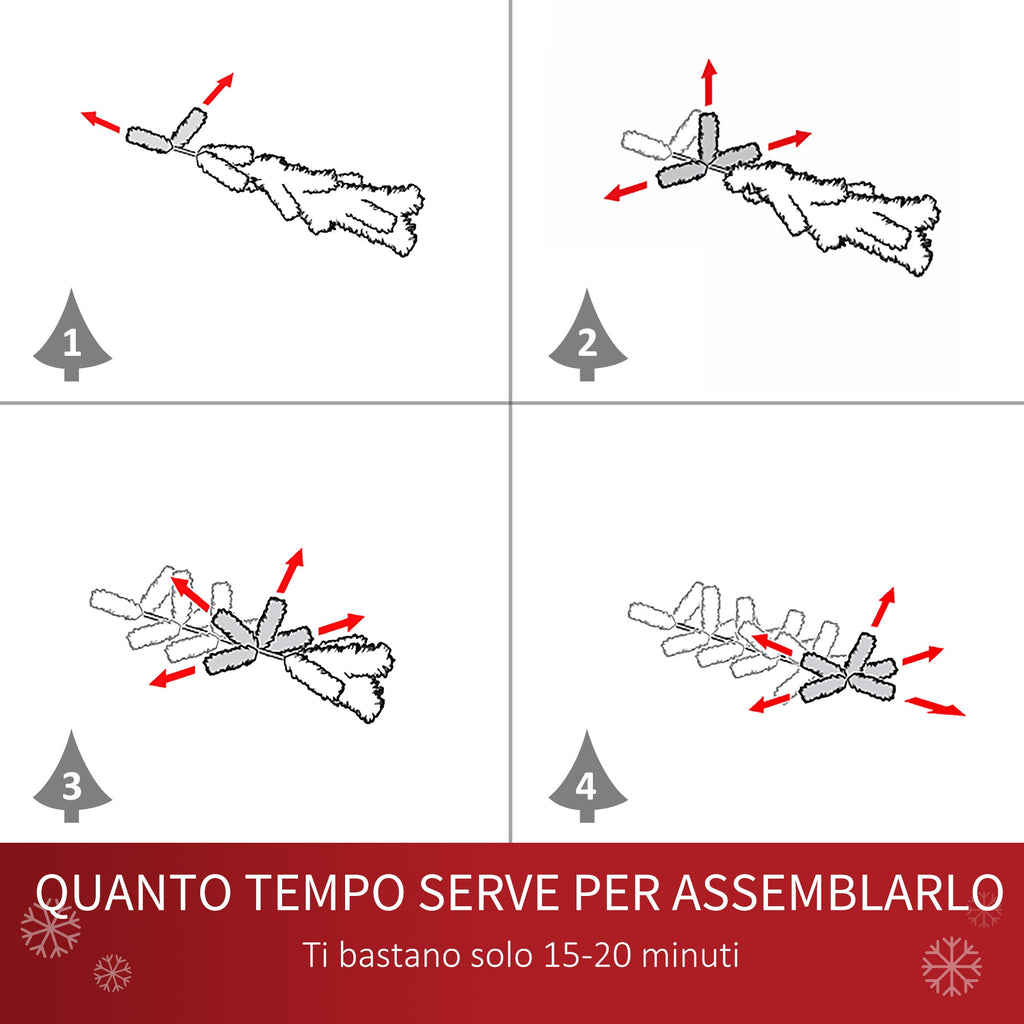 1

2

3

4

QUANTO TEMPO SERVE PER ASSEMBLARLO

Ti bastano solo 15-20 minuti