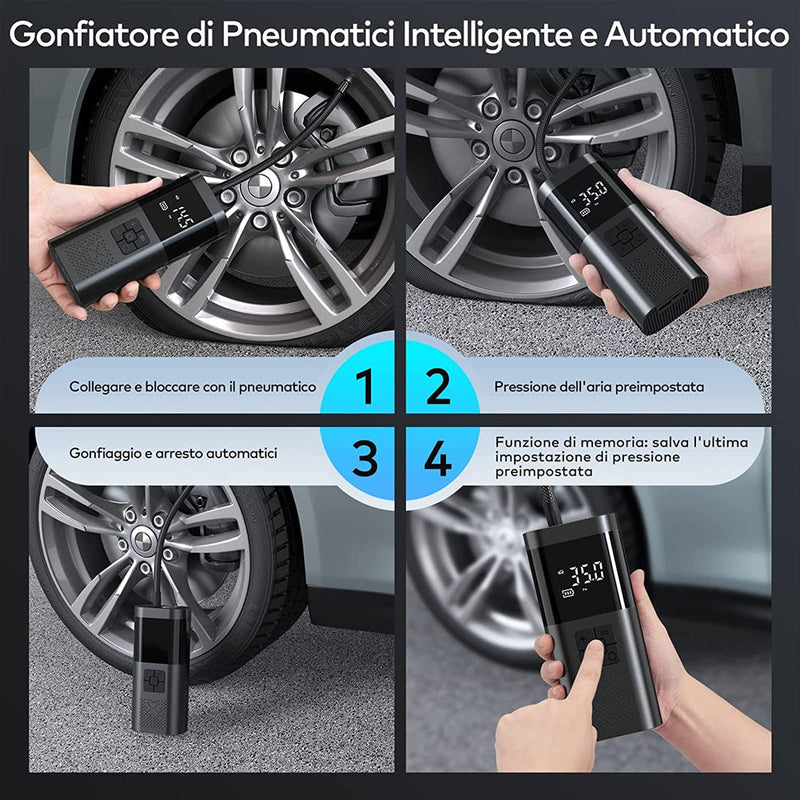 Gonfiatore di Pneumatici Intelligente e Automatico

14.5

35.0

Collegare e bloccare con il pneumatico

1

2

Pressione dell'aria preimpostata

Gonfiaggio e arresto automatici

3

4

Funzione di memoria: salva l'ultima impostazione di pressione preimpostata

35.0