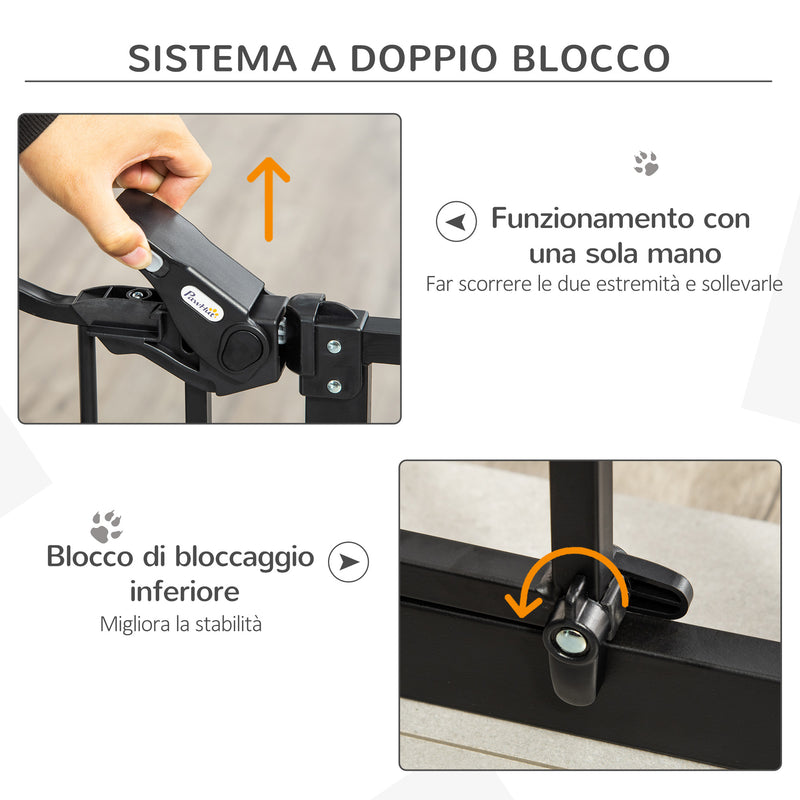 SISTEMA A DOPPIO BLOCCO

PawHut

Funzionamento con una sola mano
Far scorrere le due estremità e sollevarle

Blocco di bloccaggio inferiore
Migliora la stabilità